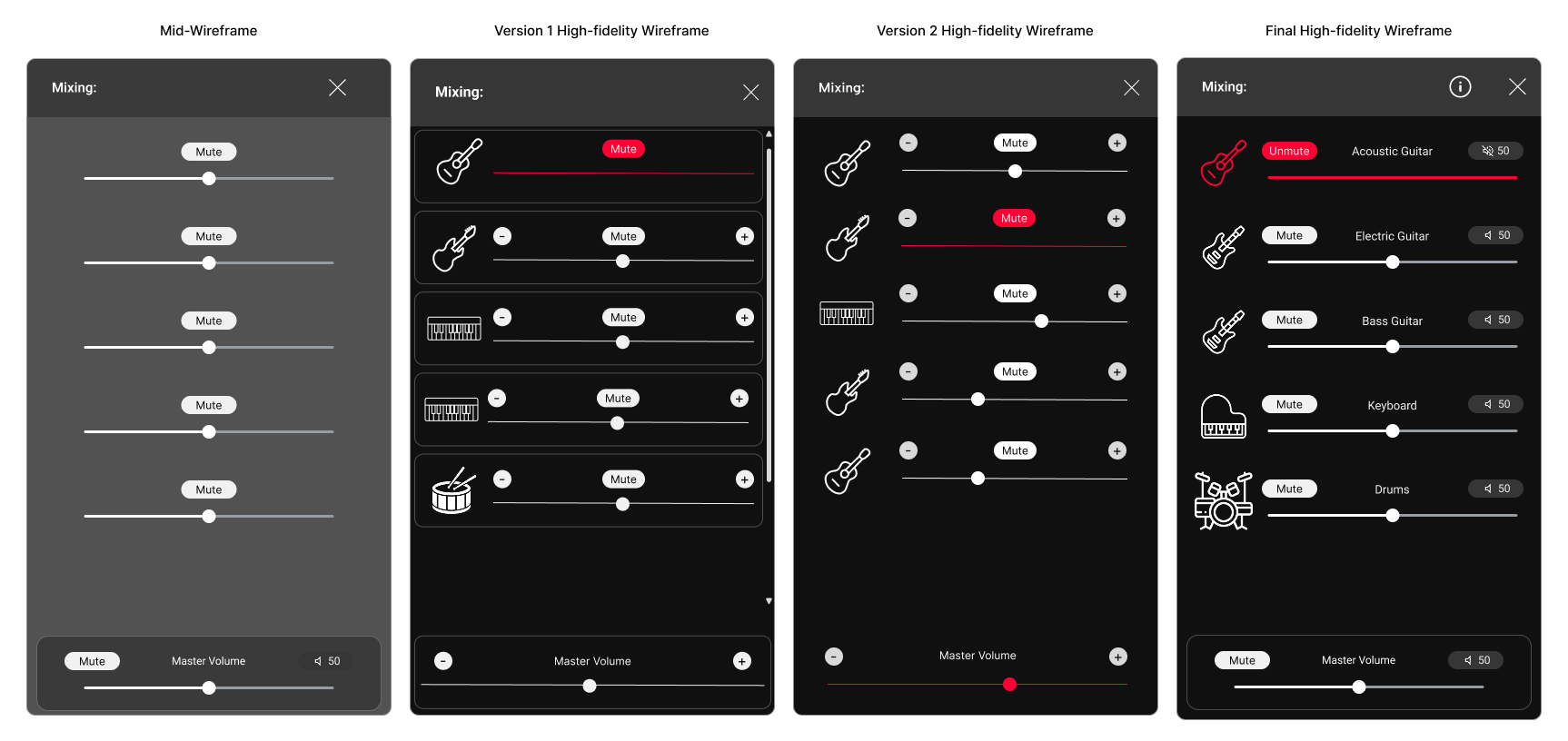 Mid-Wireframe

Mixing:

Mute

Mute

Mute

Mute

Mute

Mute Master Volume 50

Version 1 High-fidelity Wireframe

Mixing:

Mute

- Mute +

- Mute +

- Mute +

- Mute +

- Master Volume +

Version 2 High-fidelity Wireframe

Mixing:

- Mute +

- Mute +

- Mute +

- Mute +

- Mute +

- Master Volume +

Final High-fidelity Wireframe

Mixing:

Unmute Acoustic Guitar 50

Mute Electric Guitar 50

Mute Bass Guitar 50

Mute Keyboard 50

Mute Drums 50

Mute Master Volume 50