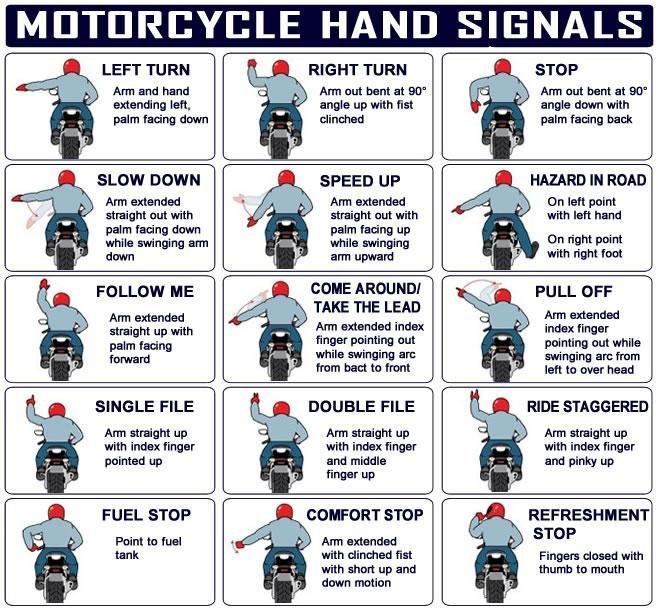 MOTORCYCLE HAND SIGNALS

LEFT TURN
Arm and hand extending left, palm facing down

RIGHT TURN
Arm out bent at 90° angle up with fist clinched

STOP
Arm out bent at 90° angle down with palm facing back

SLOW DOWN
Arm extended straight out with palm facing down while swinging arm down

SPEED UP
Arm extended straight out with palm facing up while swinging arm upward

HAZARD IN ROAD
On left point with left hand

On right point with right foot

FOLLOW ME
Arm extended straight up with palm facing forward

COME AROUND/ TAKE THE LEAD
Arm extended index finger pointing out while swinging arc from bact to front

PULL OFF
Arm extended index finger pointing out while swinging arc from left to over head

SINGLE FILE
Arm straight up with index finger pointed up

DOUBLE FILE
Arm straight up with index finger and middle finger up

RIDE STAGGERED
Arm straight up with index finger and pinky up

FUEL STOP
Point to fuel tank

COMFORT STOP
Arm extended with clinched fist with short up and down motion

REFRESHMENT STOP
Fingers closed with thumb to mouth