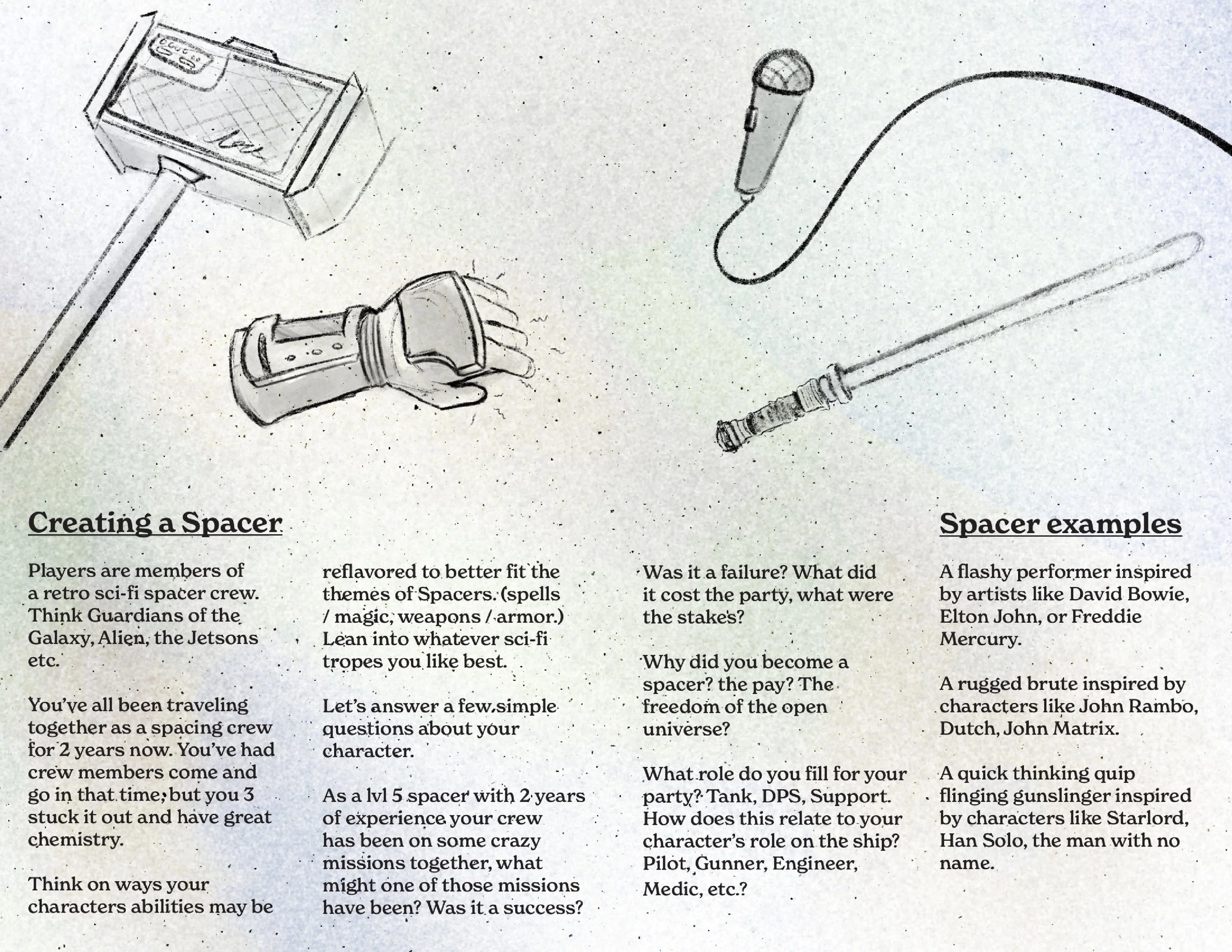 Creating a Spacer

Players are members of a retro sci-fi spacer crew. Think Guardians of the Galaxy, Alien, the Jetsons etc.

You've all been traveling together as a spacing crew for 2 years now. You've had crew members come and go in that time, but you 3 stuck it out and have great chemistry.

Think on ways your characters abilities may be reflavored to better fit the themes of Spacers. (spells / magic, weapons / armor.) Lean into whatever sci-fi tropes you like best.

Let's answer a few simple questions about your character.

As a lvl 5 spacer with 2 years of experience your crew has been on some crazy missions together, what might one of those missions have been? Was it a success? Was it a failure? What did it cost the party, what were the stakes?

Why did you become a spacer? the pay? The freedom of the open universe?

What role do you fill for your party? Tank, DPS, Support. How does this relate to your character's role on the ship? Pilot, Gunner, Engineer, Medic, etc.?

Spacer examples

A flashy performer inspired by artists like David Bowie, Elton John, or Freddie Mercury.

A rugged brute inspired by characters like John Rambo, Dutch, John Matrix.

A quick thinking quip flinging gunslinger inspired by characters like Starlord, Han Solo, the man with no name.