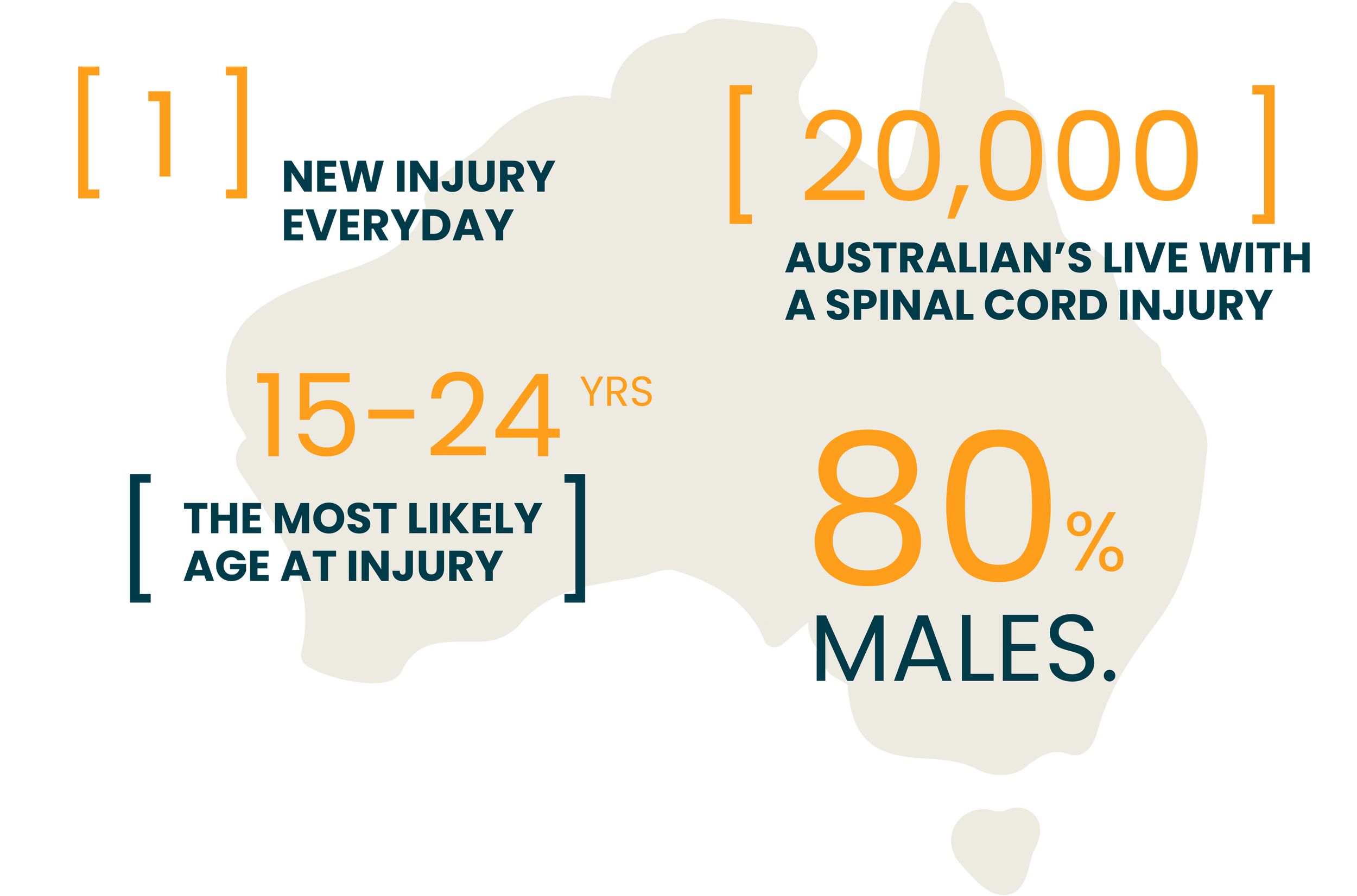 [ 1 ]

NEW INJURY EVERYDAY

[ 20,000 ]

AUSTRALIAN'S LIVE WITH A SPINAL CORD INJURY

15-24 YRS

[ THE MOST LIKELY AGE AT INJURY ]

80%

MALES.