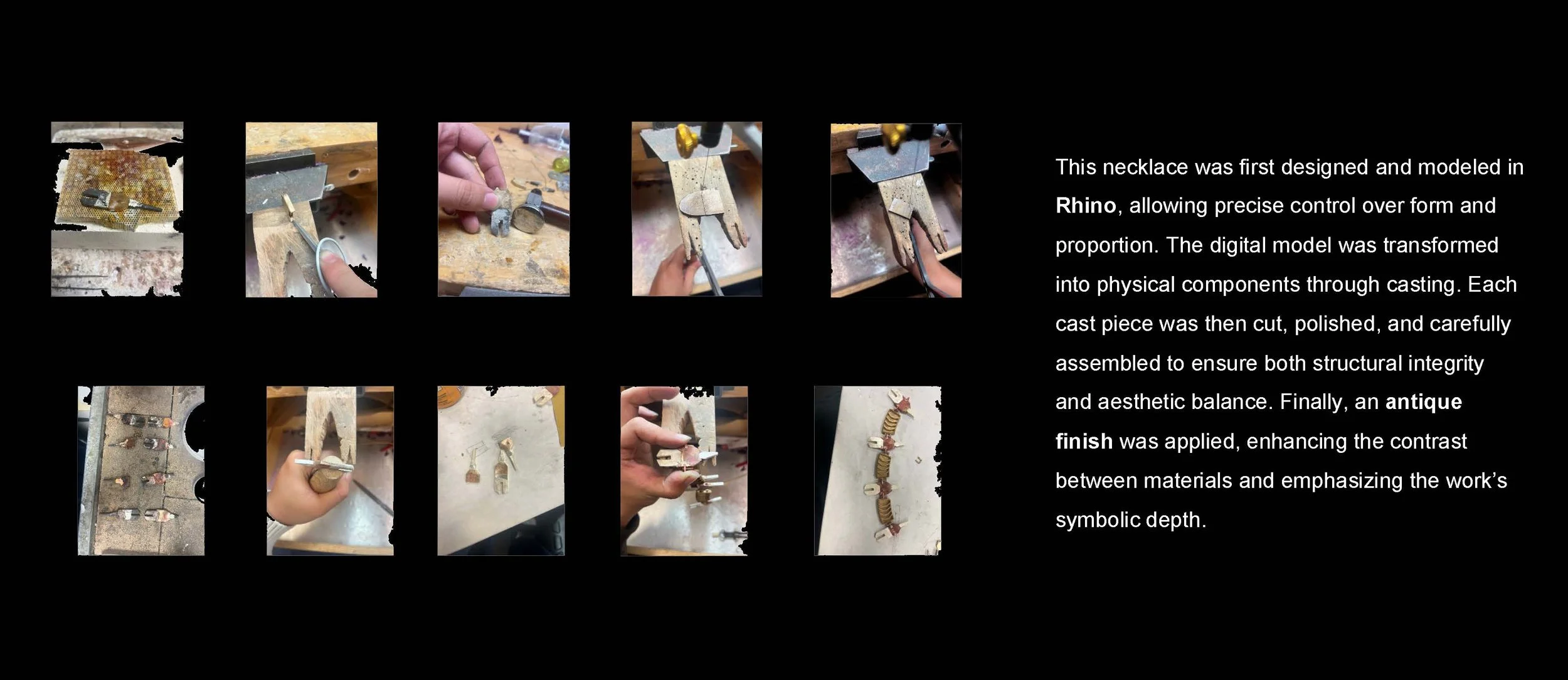 This necklace was first designed and modeled in Rhino, allowing precise control over form and proportion. The digital model was transformed into physical components through casting. Each cast piece was then cut, polished, and carefully assembled to ensure both structural integrity and aesthetic balance. Finally, an antique finish was applied, enhancing the contrast between materials and emphasizing the work’s symbolic depth.