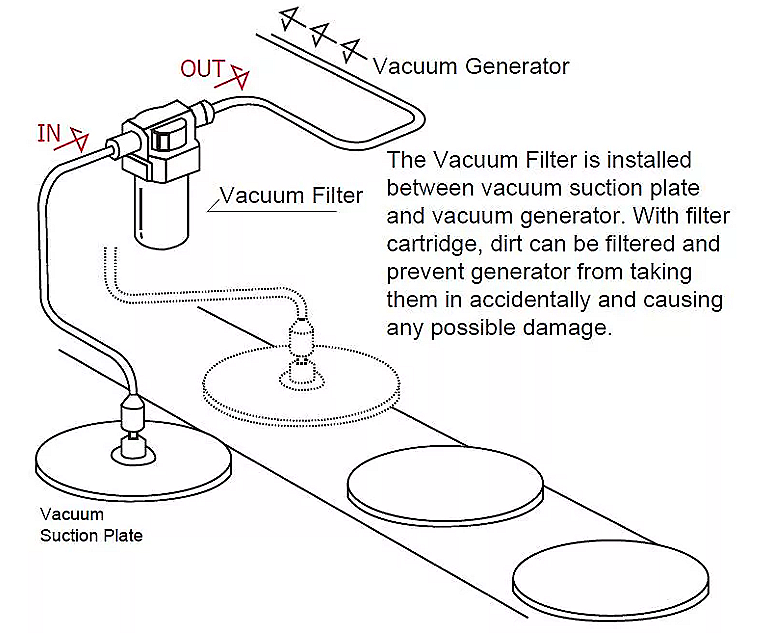 Vacuum Generator

OUT

IN

Vacuum Filter

The Vacuum Filter is installed between vacuum suction plate and vacuum generator. With filter cartridge, dirt can be filtered and prevent generator from taking them in accidentally and causing any possible damage.

Vacuum Suction Plate