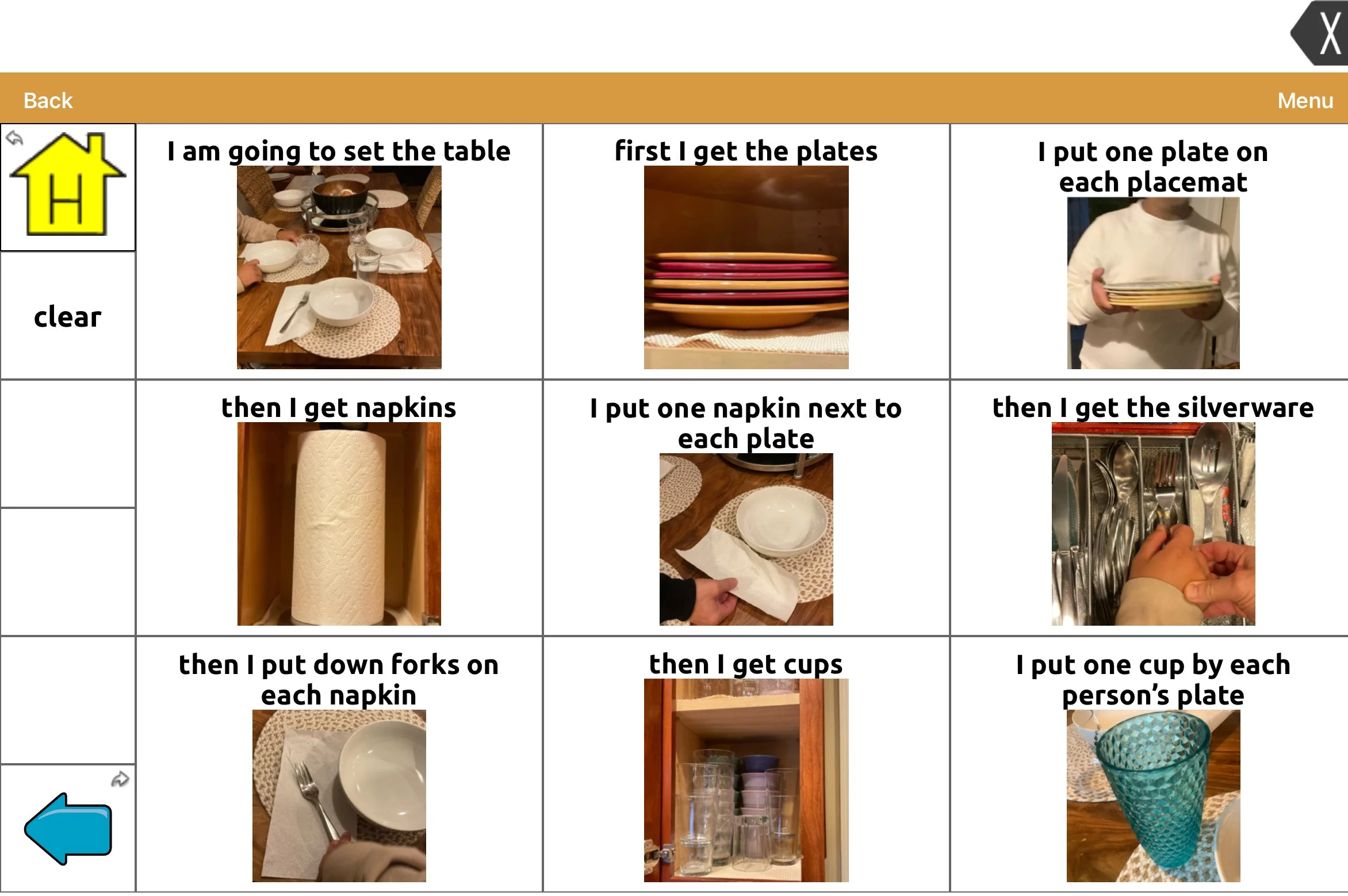 X

Back

Menu

H

clear

I am going to set the table

first I get the plates

I put one plate on each placemat

then I get napkins

I put one napkin next to each plate

then I get the silverware

then I put down forks on each napkin

then I get cups

I put one cup by each person's plate