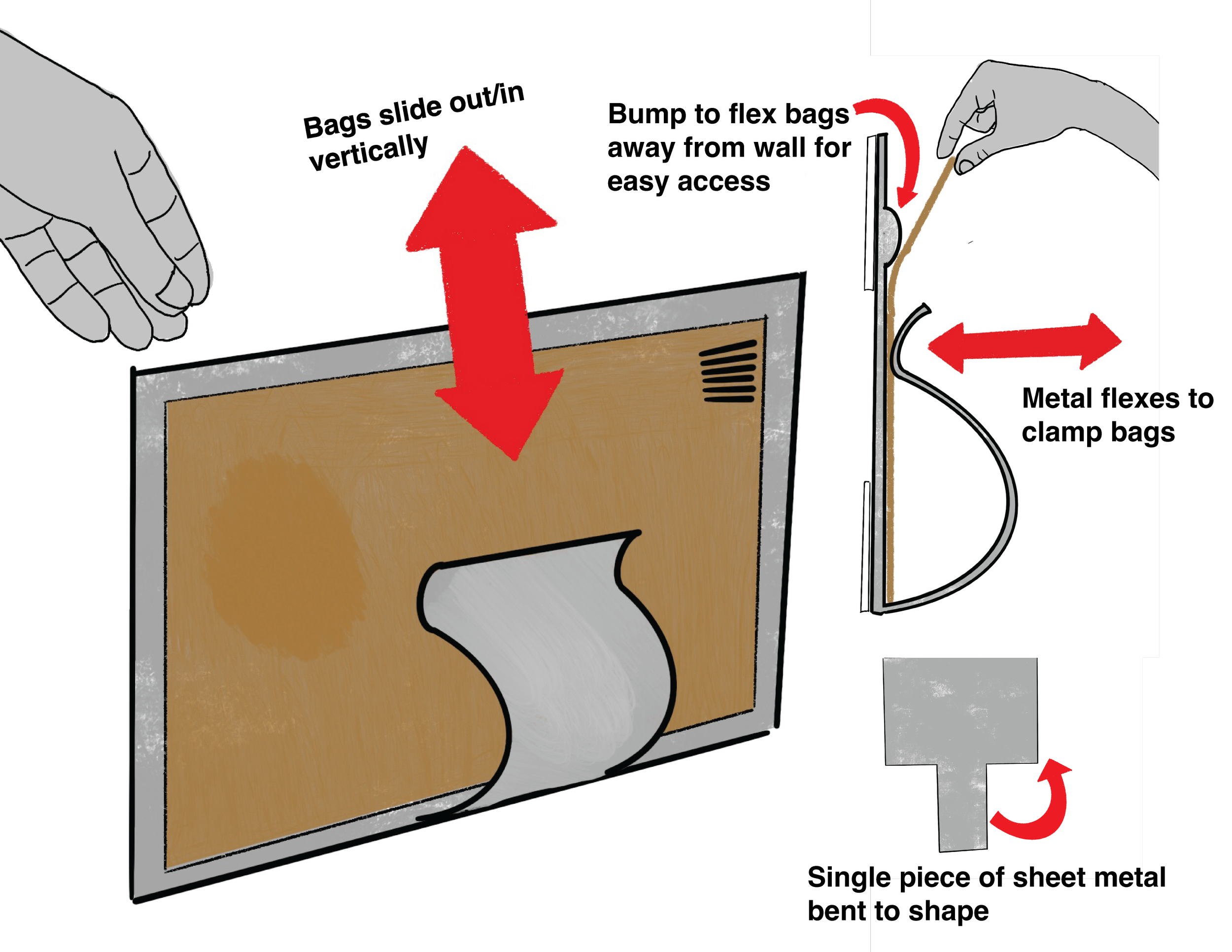 Bags slide out/in vertically

Bump to flex bags away from wall for easy access

Metal flexes to clamp bags

Single piece of sheet metal bent to shape