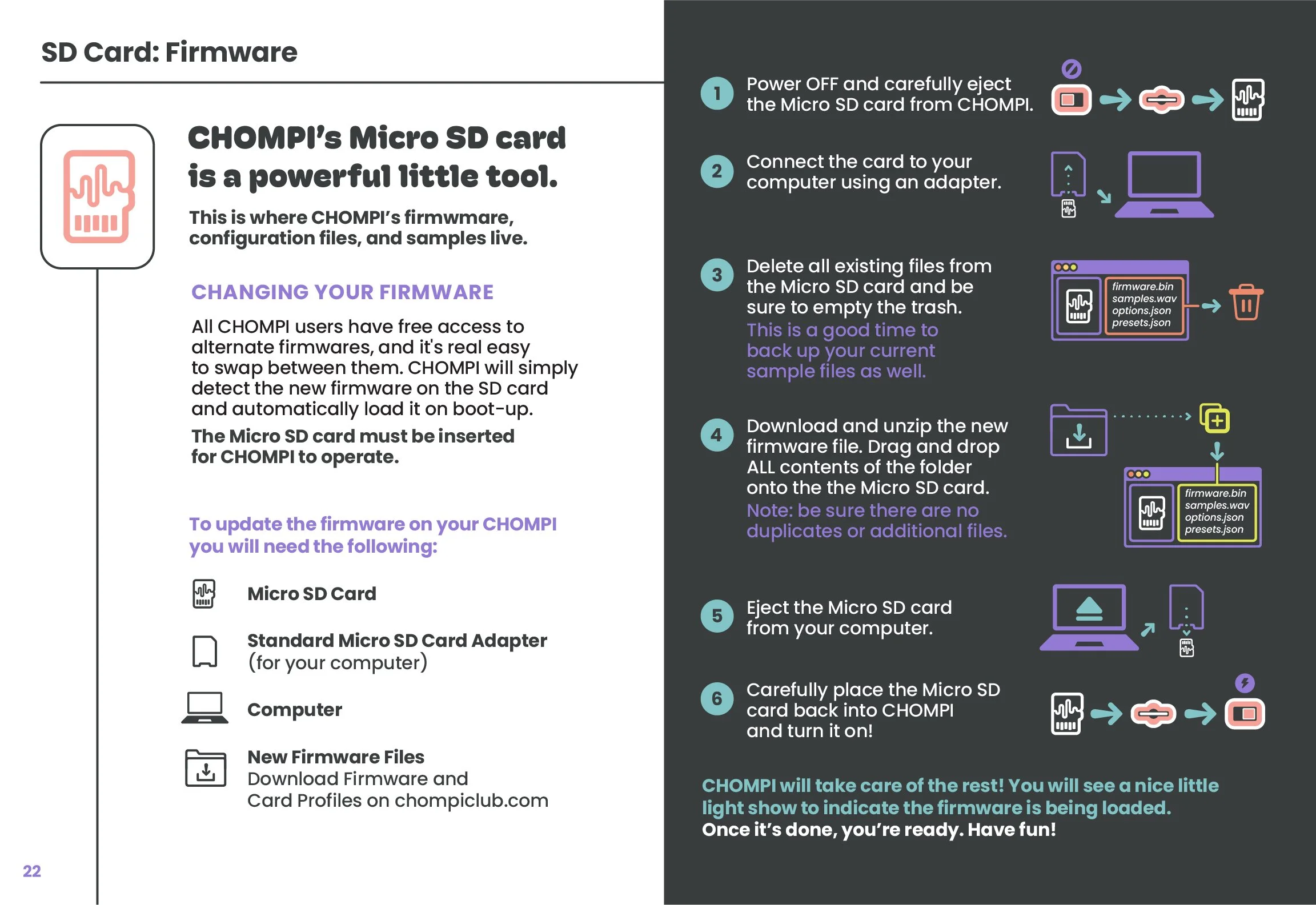 SD Card: Firmware

CHOMPI's Micro SD card is a powerful little tool.

This is where CHOMPI's firmwmare, configuration files, and samples live.

CHANGING YOUR FIRMWARE

All CHOMPI users have free access to alternate firmwares, and it's real easy to swap between them. CHOMPI will simply detect the new firmware on the SD card and automatically load it on boot-up.

The Micro SD card must be inserted for CHOMPI to operate.

To update the firmware on your CHOMPI you will need the following:

Micro SD Card

Standard Micro SD Card Adapter (for your computer)

Computer

New Firmware Files
Download Firmware and Card Profiles on chompiclub.com

22

1 Power OFF and carefully eject the Micro SD card from CHOMPI.

2 Connect the card to your computer using an adapter.

3 Delete all existing files from the Micro SD card and be sure to empty the trash. This is a good time to back up your current sample files as well.

firmware.bin
samples.wav
options.json
presets.json

4 Download and unzip the new firmware file. Drag and drop ALL contents of the folder onto the the Micro SD card. Note: be sure there are no duplicates or additional files.

firmware.bin
samples.wav
options.json
presets.json

5 Eject the Micro SD card from your computer.

6 Carefully place the Micro SD card back into CHOMPI and turn it on!

CHOMPI will take care of the rest! You will see a nice little light show to indicate the firmware is being loaded. Once it's done, you're ready. Have fun!