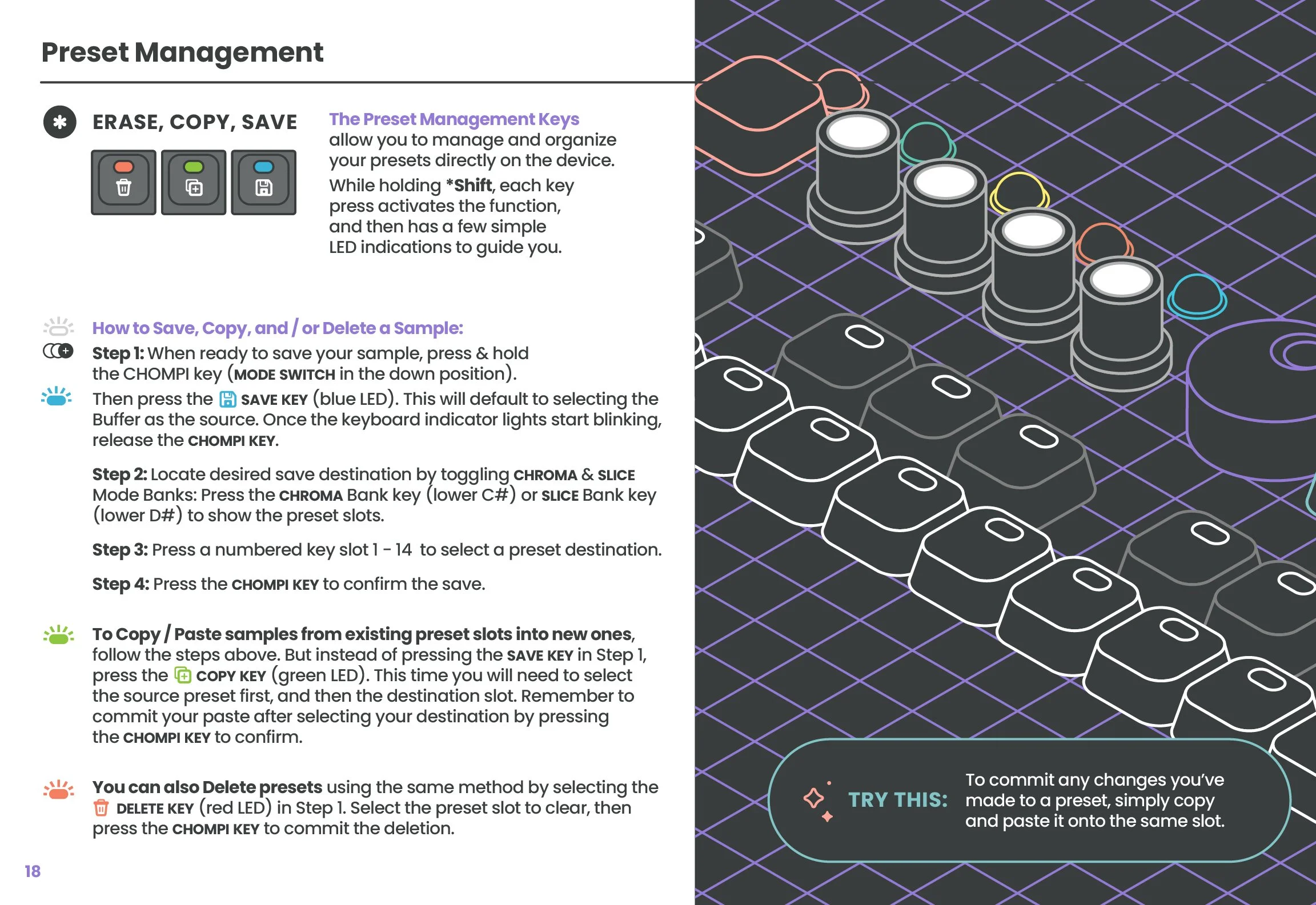 Preset Management

ERASE, COPY, SAVE

The Preset Management Keys allow you to manage and organize your presets directly on the device. While holding *Shift, each key press activates the function, and then has a few simple LED indications to guide you.

How to Save, Copy, and / or Delete a Sample:

Step 1: When ready to save your sample, press & hold the CHOMPI key (MODE SWITCH in the down position).

Then press the SAVE KEY (blue LED). This will default to selecting the Buffer as the source. Once the keyboard indicator lights start blinking, release the CHOMPI KEY.

Step 2: Locate desired save destination by toggling CHROMA & SLICE Mode Banks: Press the CHROMA Bank key (lower C#) or SLICE Bank key (lower D#) to show the preset slots.

Step 3: Press a numbered key slot 1 - 14 to select a preset destination.

Step 4: Press the CHOMPI KEY to confirm the save.

To Copy / Paste samples from existing preset slots into new ones, follow the steps above. But instead of pressing the SAVE KEY in Step 1, press the COPY KEY (green LED). This time you will need to select the source preset first, and then the destination slot. Remember to commit your paste after selecting your destination by pressing the CHOMPI KEY to confirm.

You can also Delete presets using the same method by selecting the DELETE KEY (red LED) in Step 1. Select the preset slot to clear, then press the CHOMPI KEY to commit the deletion.

18

TRY THIS: To commit any changes you've made to a preset, simply copy and paste it onto the same slot.