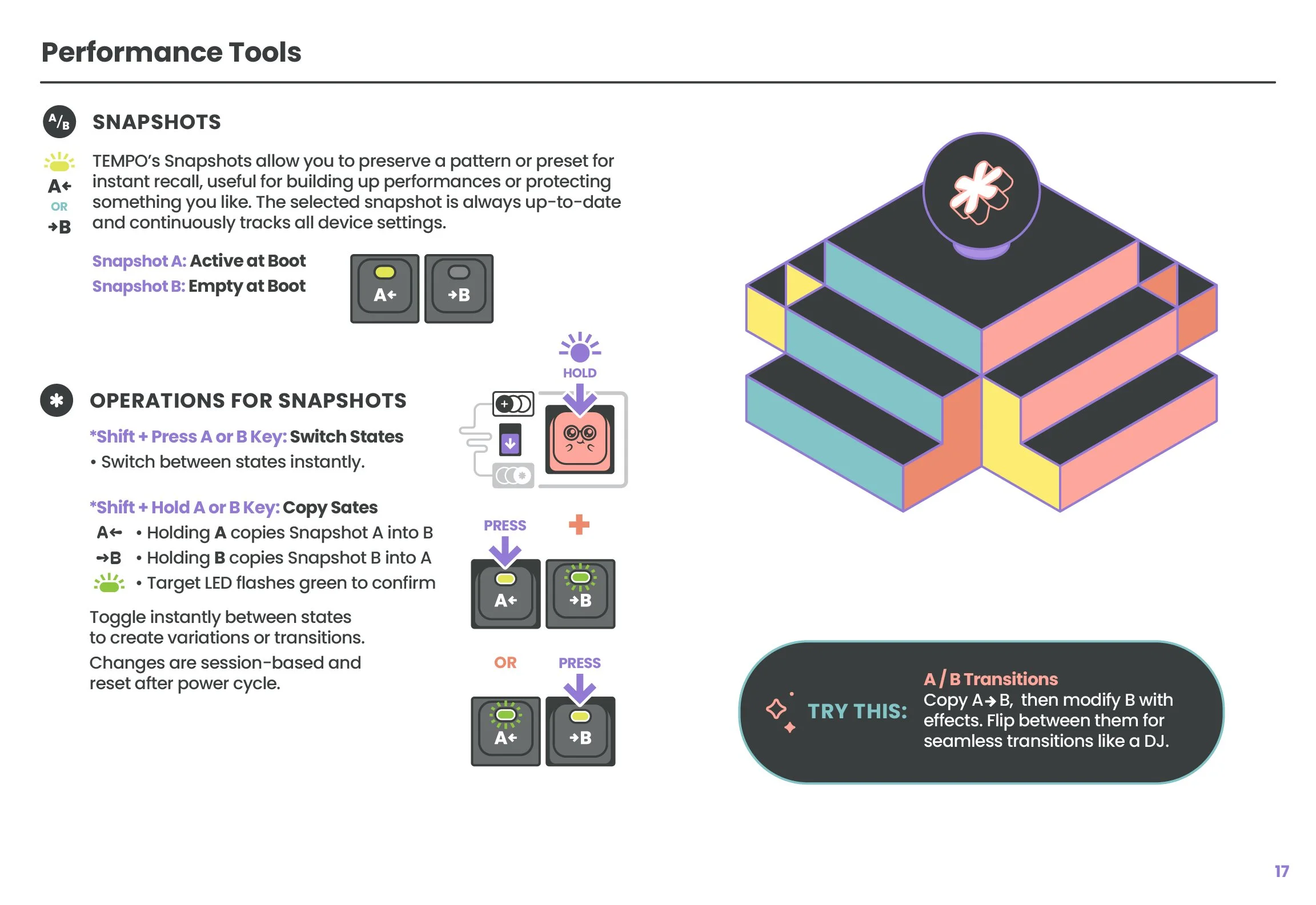 Performance Tools

A/B SNAPSHOTS

A← OR →B

TEMPO's Snapshots allow you to preserve a pattern or preset for instant recall, useful for building up performances or protecting something you like. The selected snapshot is always up-to-date and continuously tracks all device settings.

Snapshot A: Active at Boot
Snapshot B: Empty at Boot

A← →B

HOLD

OPERATIONS FOR SNAPSHOTS

*Shift + Press A or B Key: Switch States
• Switch between states instantly.

*Shift + Hold A or B Key: Copy Sates
A← • Holding A copies Snapshot A into B
→B • Holding B copies Snapshot B into A
• Target LED flashes green to confirm

Toggle instantly between states to create variations or transitions.

Changes are session-based and reset after power cycle.

PRESS +

A← →B

OR PRESS

A← →B

TRY THIS: A / B Transitions
Copy A→B, then modify B with effects. Flip between them for seamless transitions like a DJ.

17