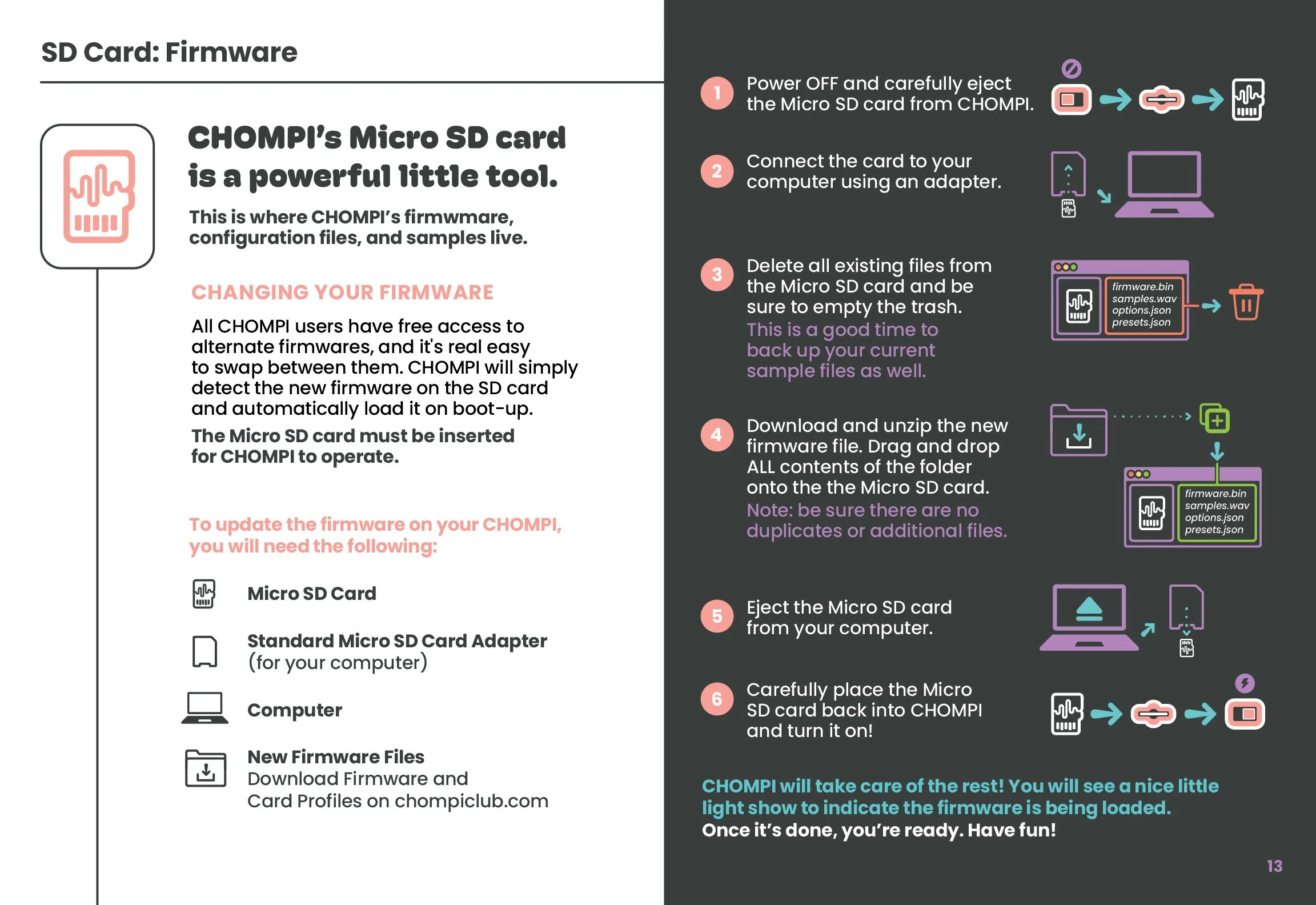 SD Card: Firmware

CHOMPI's Micro SD card is a powerful little tool.

This is where CHOMPI's firmwmare, configuration files, and samples live.

CHANGING YOUR FIRMWARE

All CHOMPI users have free access to alternate firmwares, and it's real easy to swap between them. CHOMPI will simply detect the new firmware on the SD card and automatically load it on boot-up.

The Micro SD card must be inserted for CHOMPI to operate.

To update the firmware on your CHOMPI, you will need the following:

Micro SD Card

Standard Micro SD Card Adapter (for your computer)

Computer

New Firmware Files
Download Firmware and Card Profiles on chompiclub.com

1 Power OFF and carefully eject the Micro SD card from CHOMPI.

2 Connect the card to your computer using an adapter.

3 Delete all existing files from the Micro SD card and be sure to empty the trash.
This is a good time to back up your current sample files as well.

firmware.bin
samples.wav
options.json
presets.json

4 Download and unzip the new firmware file. Drag and drop ALL contents of the folder onto the the Micro SD card.
Note: be sure there are no duplicates or additional files.

firmware.bin
samples.wav
options.json
presets.json

5 Eject the Micro SD card from your computer.

6 Carefully place the Micro SD card back into CHOMPI and turn it on!

CHOMPI will take care of the rest! You will see a nice little light show to indicate the firmware is being loaded.
Once it's done, you're ready. Have fun!

13