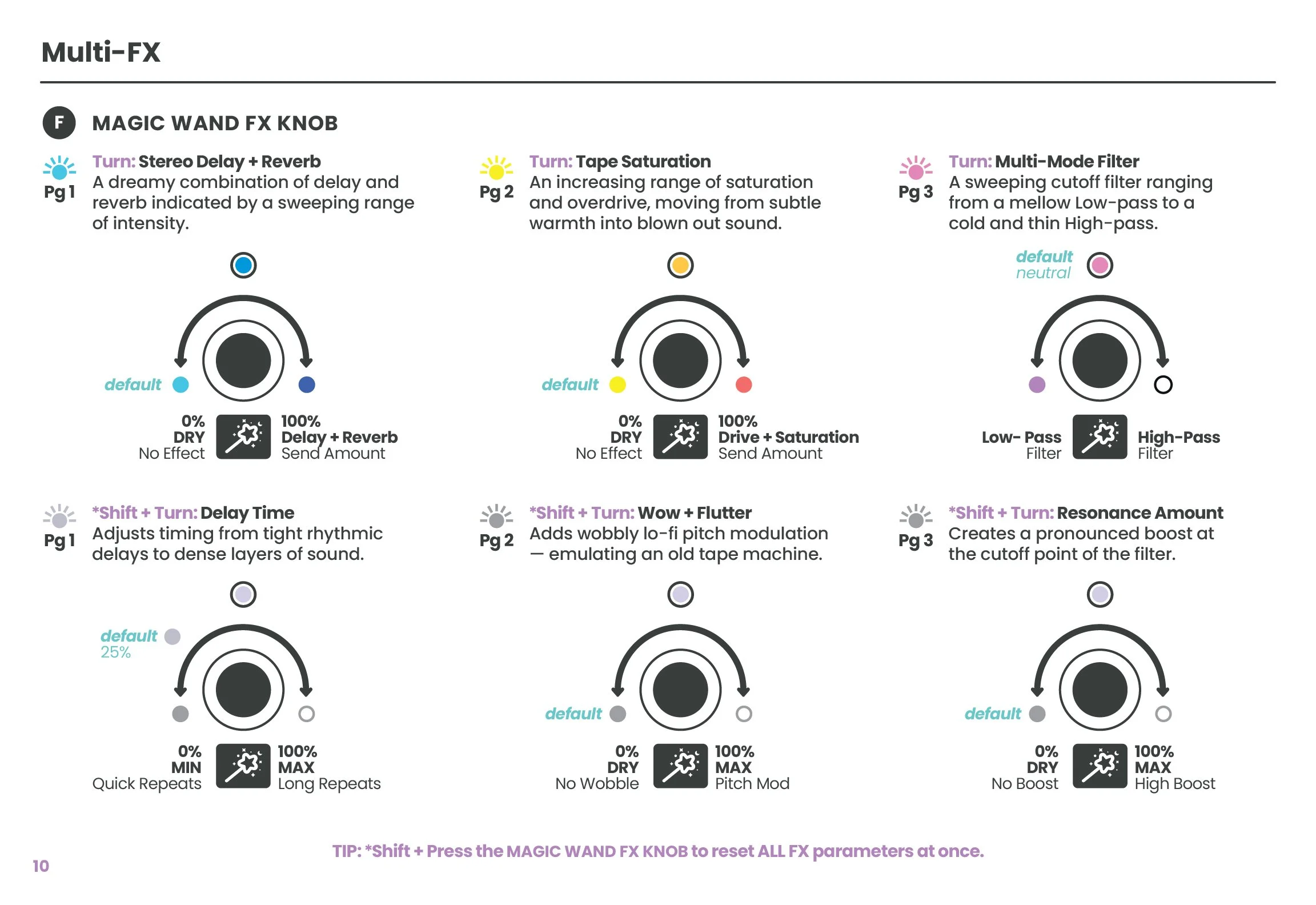 Multi-FX

F MAGIC WAND FX KNOB

Pg 1
Turn: Stereo Delay + Reverb
A dreamy combination of delay and reverb indicated by a sweeping range of intensity.

default

0%
DRY
No Effect

100%
Delay + Reverb
Send Amount

Pg 2
Turn: Tape Saturation
An increasing range of saturation and overdrive, moving from subtle warmth into blown out sound.

default

0%
DRY
No Effect

100%
Drive + Saturation
Send Amount

Pg 3
Turn: Multi-Mode Filter
A sweeping cutoff filter ranging from a mellow Low-pass to a cold and thin High-pass.

default
neutral

Low- Pass
Filter

High-Pass
Filter

Pg 1
*Shift + Turn: Delay Time
Adjusts timing from tight rhythmic delays to dense layers of sound.

default
25%

0%
MIN
Quick Repeats

100%
MAX
Long Repeats

Pg 2
*Shift + Turn: Wow + Flutter
Adds wobbly lo-fi pitch modulation — emulating an old tape machine.

default

0%
DRY
No Wobble

100%
MAX
Pitch Mod

Pg 3
*Shift + Turn: Resonance Amount
Creates a pronounced boost at the cutoff point of the filter.

default

0%
DRY
No Boost

100%
MAX
High Boost

TIP: *Shift + Press the MAGIC WAND FX KNOB to reset ALL FX parameters at once.

10