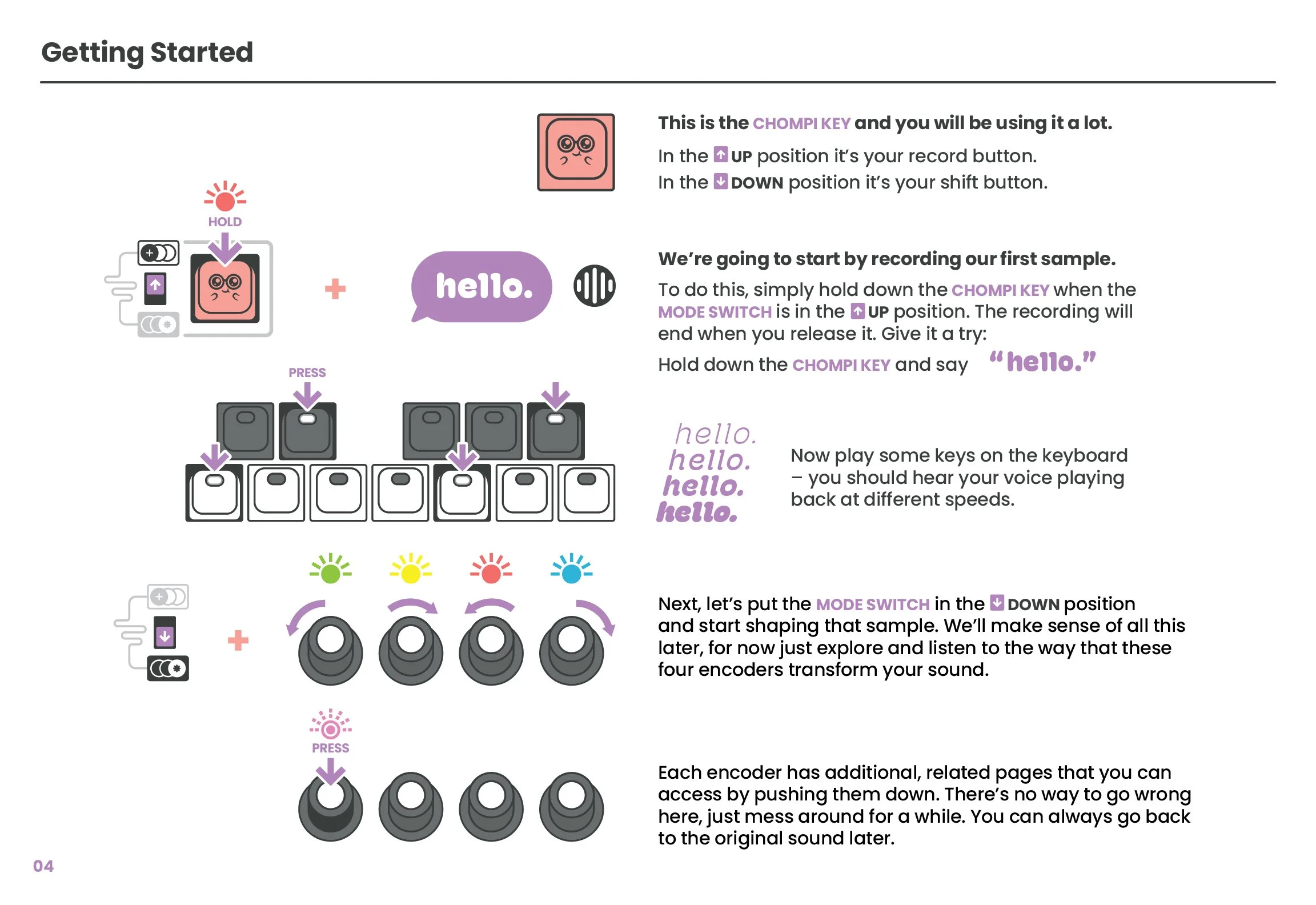 Getting Started

HOLD

hello.

This is the CHOMPI KEY and you will be using it a lot.

In the UP position it's your record button.
In the DOWN position it's your shift button.

We're going to start by recording our first sample.

To do this, simply hold down the CHOMPI KEY when the MODE SWITCH is in the UP position. The recording will end when you release it. Give it a try:

Hold down the CHOMPI KEY and say "hello."

PRESS

hello.
hello.
hello.
hello.

Now play some keys on the keyboard – you should hear your voice playing back at different speeds.

Next, let's put the MODE SWITCH in the DOWN position and start shaping that sample. We'll make sense of all this later, for now just explore and listen to the way that these four encoders transform your sound.

PRESS

Each encoder has additional, related pages that you can access by pushing them down. There's no way to go wrong here, just mess around for a while. You can always go back to the original sound later.

04