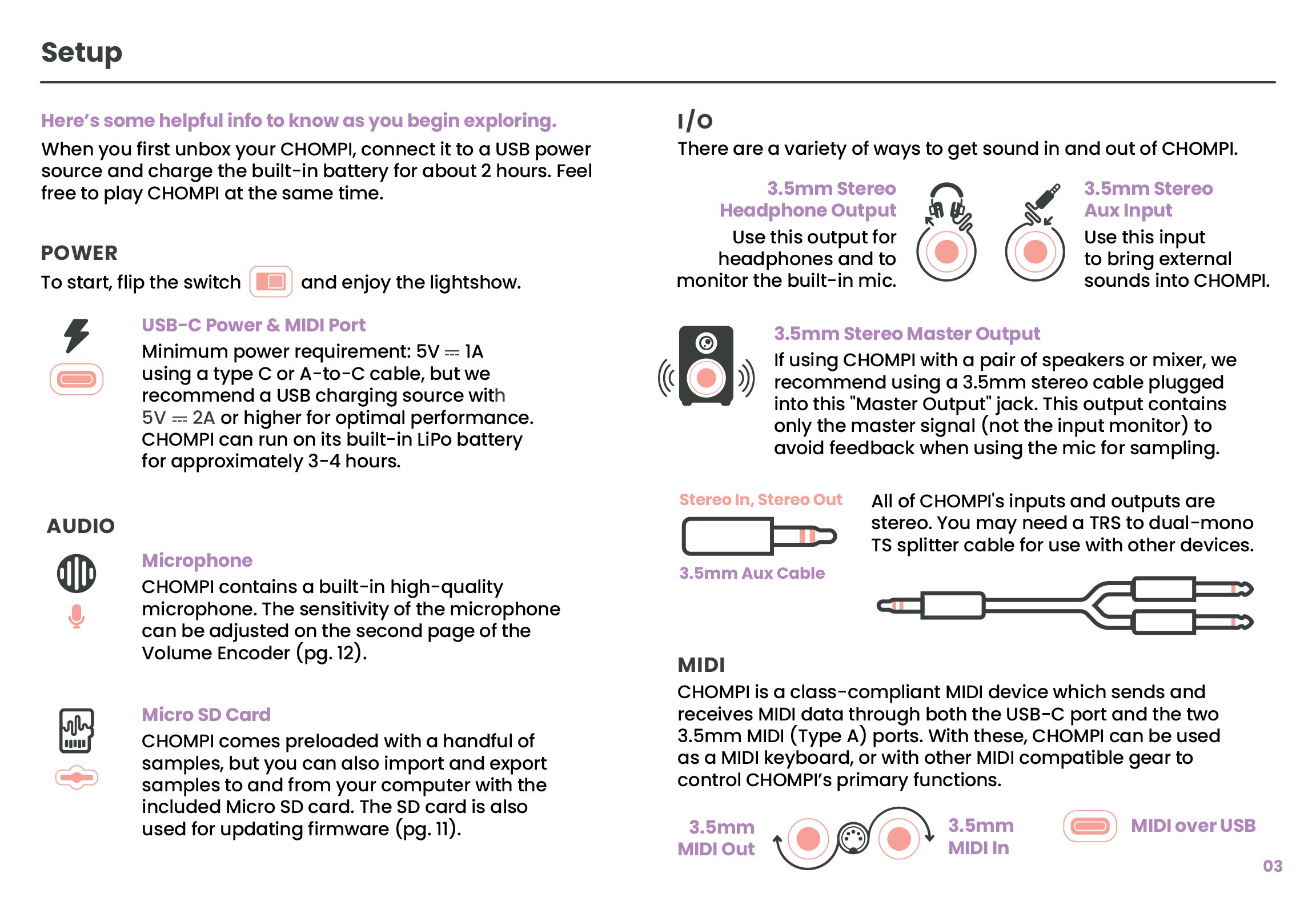 Setup

Here's some helpful info to know as you begin exploring.
When you first unbox your CHOMPI, connect it to a USB power source and charge the built-in battery for about 2 hours. Feel free to play CHOMPI at the same time.

POWER
To start, flip the switch and enjoy the lightshow.

USB-C Power & MIDI Port
Minimum power requirement: 5V ⎓ 1A using a type C or A-to-C cable, but we recommend a USB charging source with 5V ⎓ 2A or higher for optimal performance. CHOMPI can run on its built-in LiPo battery for approximately 3-4 hours.

AUDIO

Microphone
CHOMPI contains a built-in high-quality microphone. The sensitivity of the microphone can be adjusted on the second page of the Volume Encoder (pg. 12).

Micro SD Card
CHOMPI comes preloaded with a handful of samples, but you can also import and export samples to and from your computer with the included Micro SD card. The SD card is also used for updating firmware (pg. 11).

I/O
There are a variety of ways to get sound in and out of CHOMPI.

3.5mm Stereo Headphone Output
Use this output for headphones and to monitor the built-in mic.

3.5mm Stereo Aux Input
Use this input to bring external sounds into CHOMPI.

3.5mm Stereo Master Output
If using CHOMPI with a pair of speakers or mixer, we recommend using a 3.5mm stereo cable plugged into this "Master Output" jack. This output contains only the master signal (not the input monitor) to avoid feedback when using the mic for sampling.

Stereo In, Stereo Out
3.5mm Aux Cable

All of CHOMPI's inputs and outputs are stereo. You may need a TRS to dual-mono TS splitter cable for use with other devices.

MIDI
CHOMPI is a class-compliant MIDI device which sends and receives MIDI data through both the USB-C port and the two 3.5mm MIDI (Type A) ports. With these, CHOMPI can be used as a MIDI keyboard, or with other MIDI compatible gear to control CHOMPI's primary functions.

3.5mm MIDI Out
3.5mm MIDI In
MIDI over USB

03