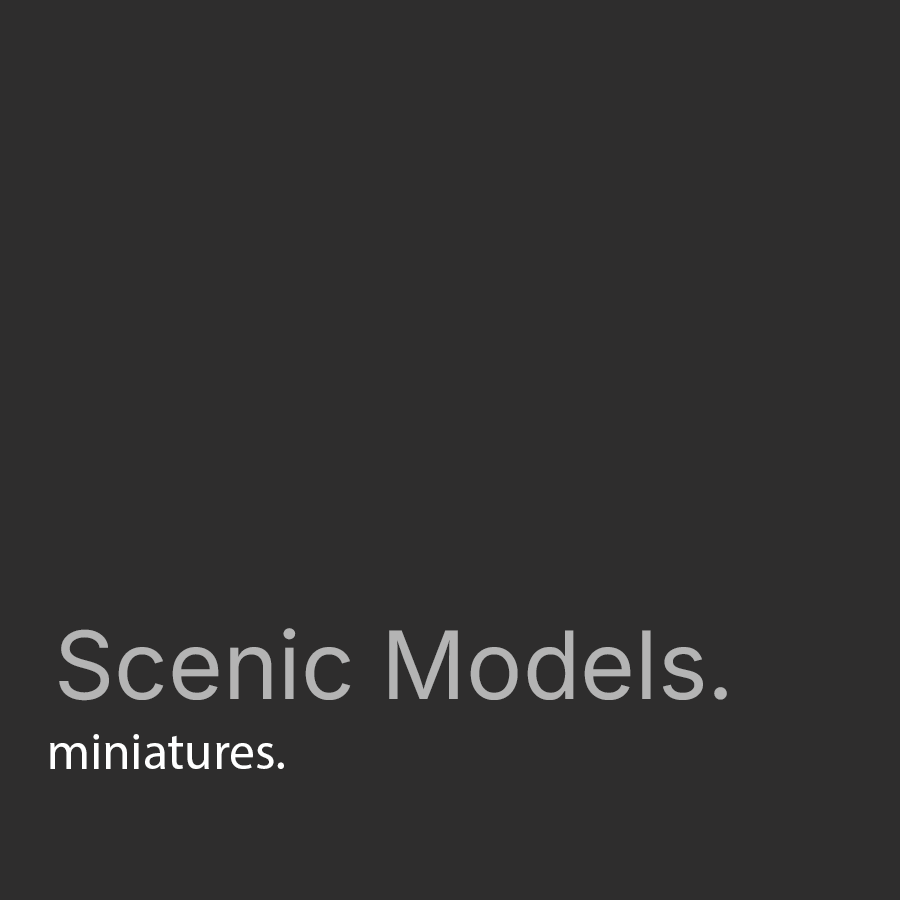 Scenic Models.
miniatures.