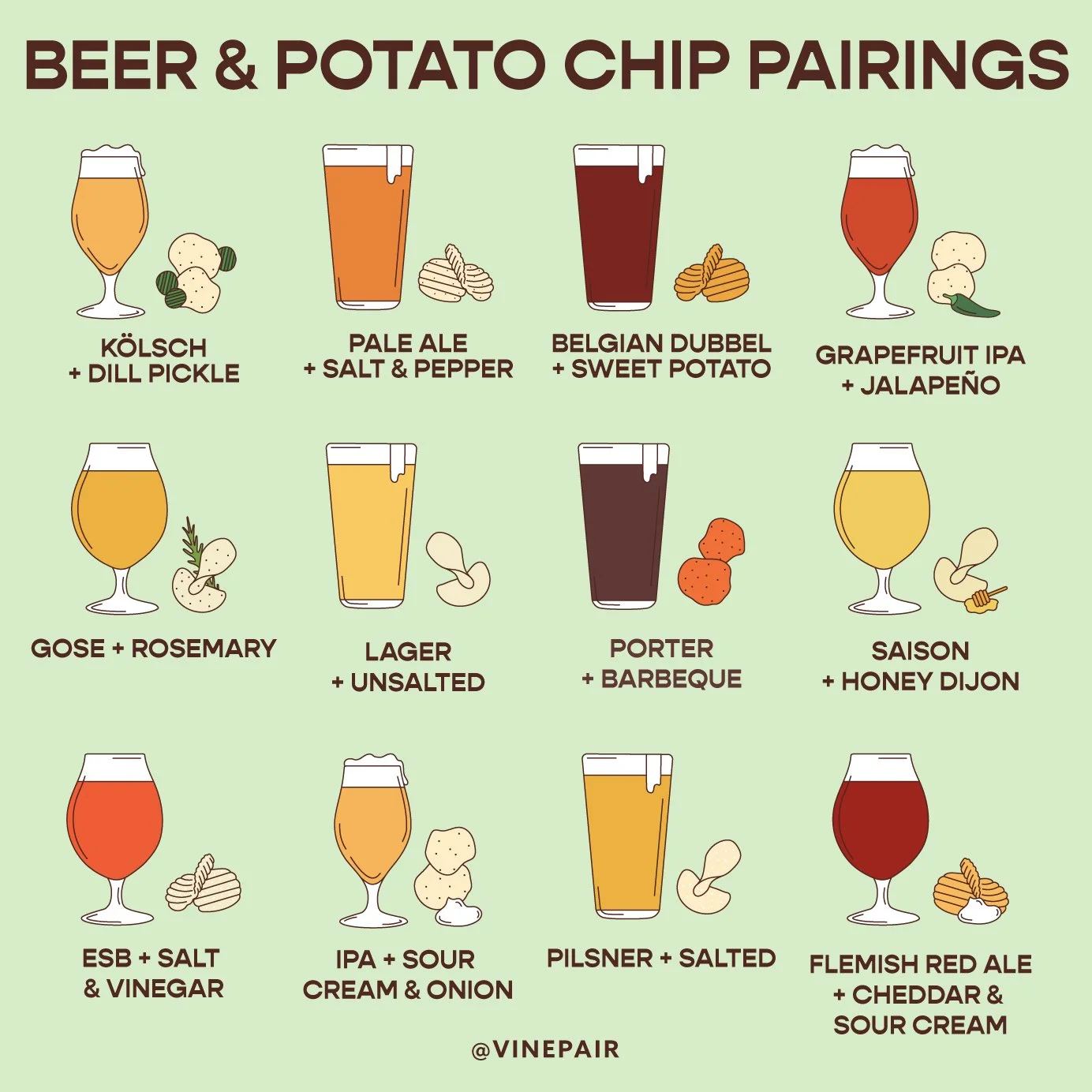 BEER & POTATO CHIP PAIRINGS

KÖLSCH + DILL PICKLE

PALE ALE + SALT & PEPPER

BELGIAN DUBBEL + SWEET POTATO

GRAPEFRUIT IPA + JALAPEÑO

GOSE + ROSEMARY

LAGER + UNSALTED

PORTER + BARBEQUE

SAISON + HONEY DIJON

ESB + SALT & VINEGAR

IPA + SOUR CREAM & ONION

PILSNER + SALTED

FLEMISH RED ALE + CHEDDAR & SOUR CREAM

@VINEPAIR