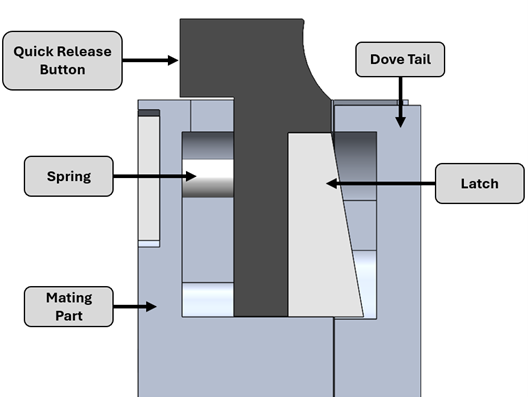 Quick Release Button

Dove Tail

Spring

Latch

Mating Part