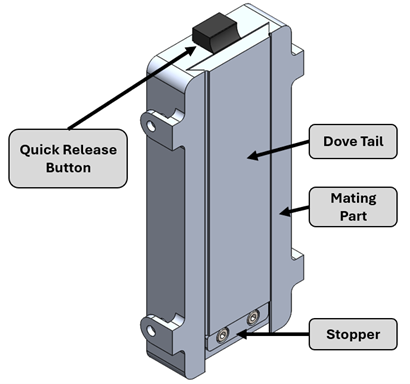 Quick Release Button

Dove Tail

Mating Part

Stopper