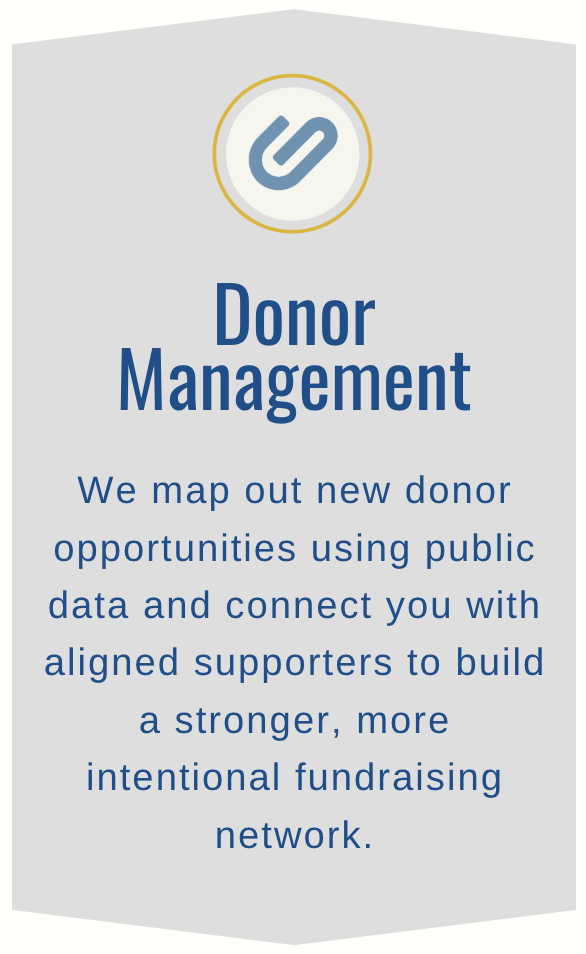 Donor
Management

We map out new donor opportunities using public data and connect you with aligned supporters to build a stronger, more intentional fundraising network.