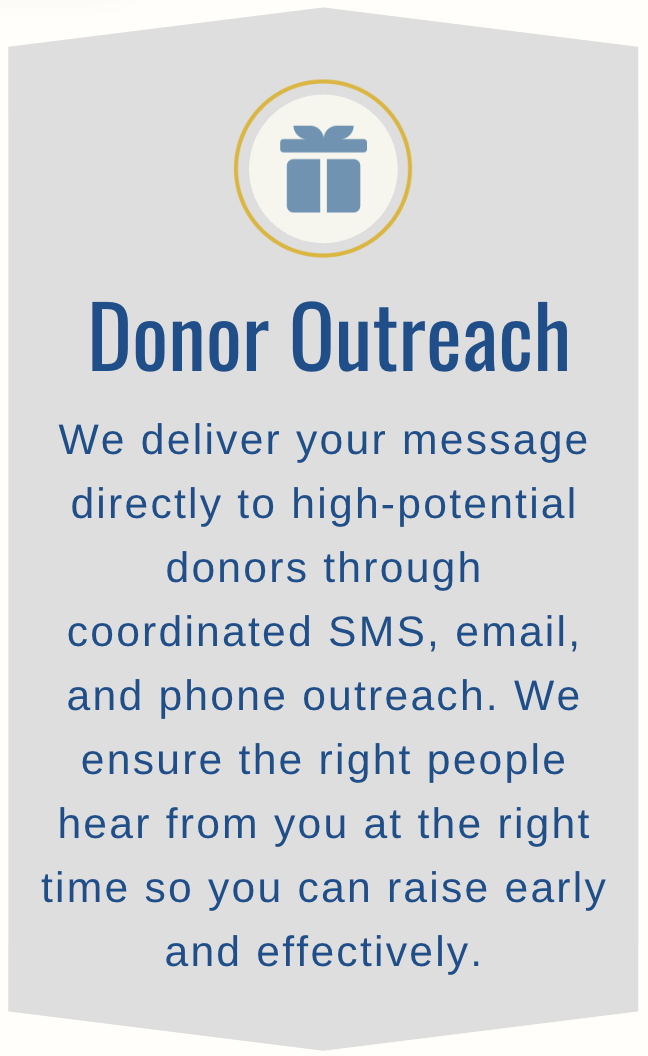 Donor Outreach

We deliver your message directly to high-potential donors through coordinated SMS, email, and phone outreach. We ensure the right people hear from you at the right time so you can raise early and effectively.