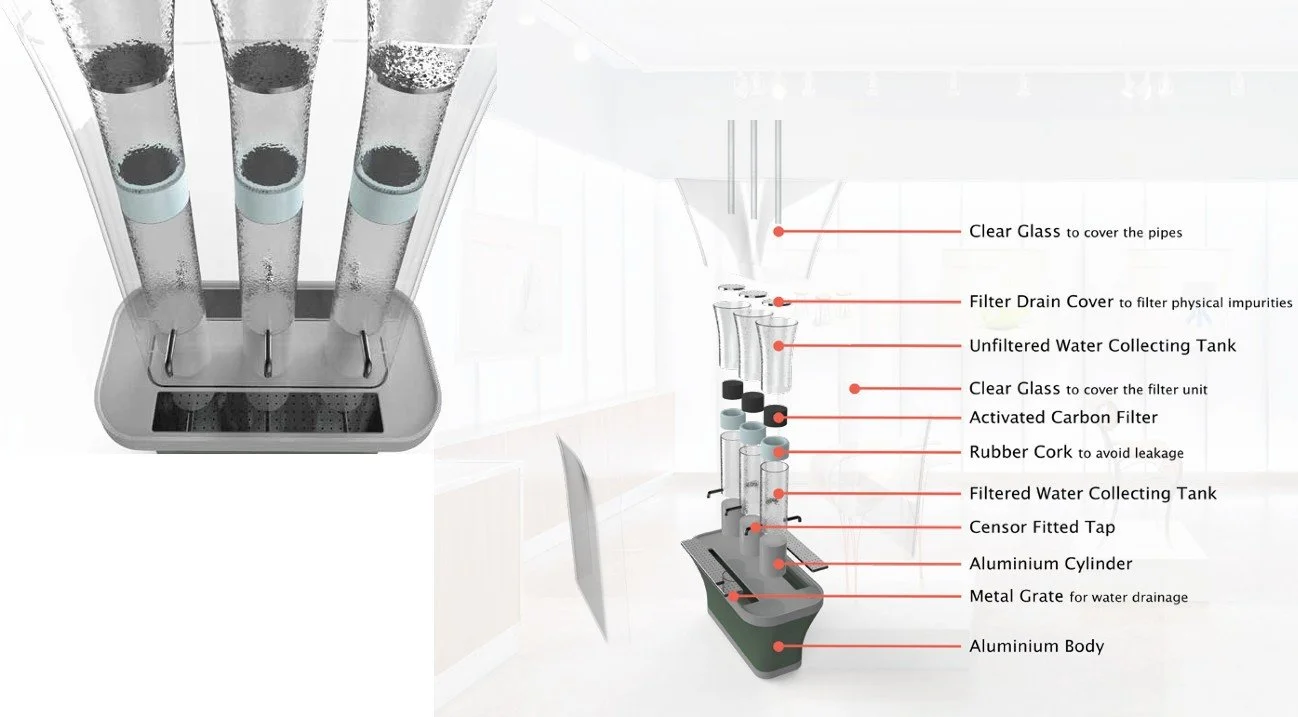 Clear Glass to cover the pipes

Filter Drain Cover to filter physical impurities

Unfiltered Water Collecting Tank

Clear Glass to cover the filter unit

Activated Carbon Filter

Rubber Cork to avoid leakage

Filtered Water Collecting Tank

Censor Fitted Tap

Aluminium Cylinder

Metal Grate for water drainage

Aluminium Body