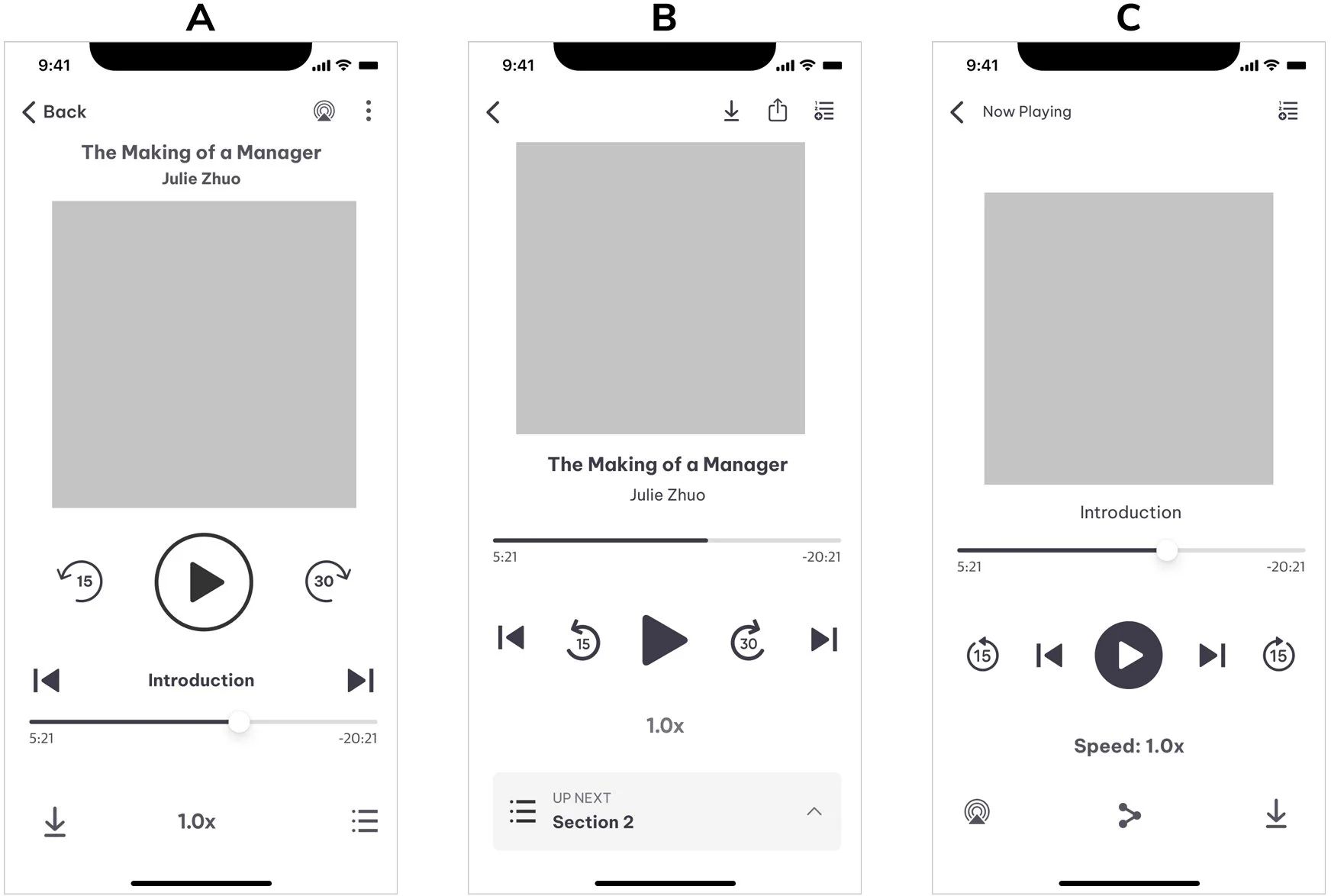 A

9:41

Back

The Making of a Manager
Julie Zhuo

15

30

Introduction

5:21

-20:21

1.0x

B

9:41

The Making of a Manager
Julie Zhuo

5:21

-20:21

15

30

1.0x

UP NEXT
Section 2

C

9:41

Now Playing

Introduction

5:21

-20:21

15

15

Speed: 1.0x