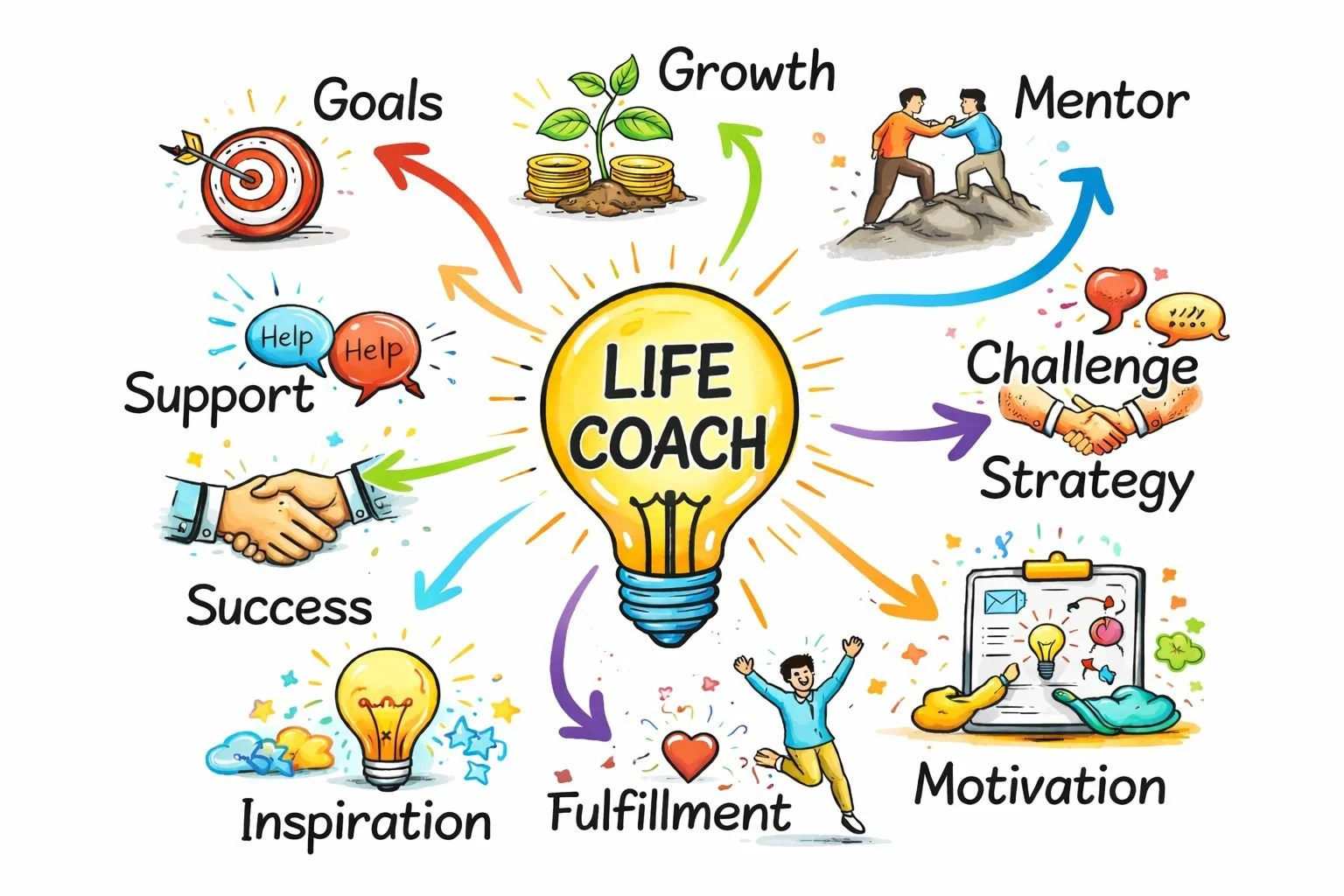 Goals

Growth

Mentor

Help

Help

Support

LIFE COACH

Challenge

Strategy

Success

Inspiration

Fulfillment

Motivation