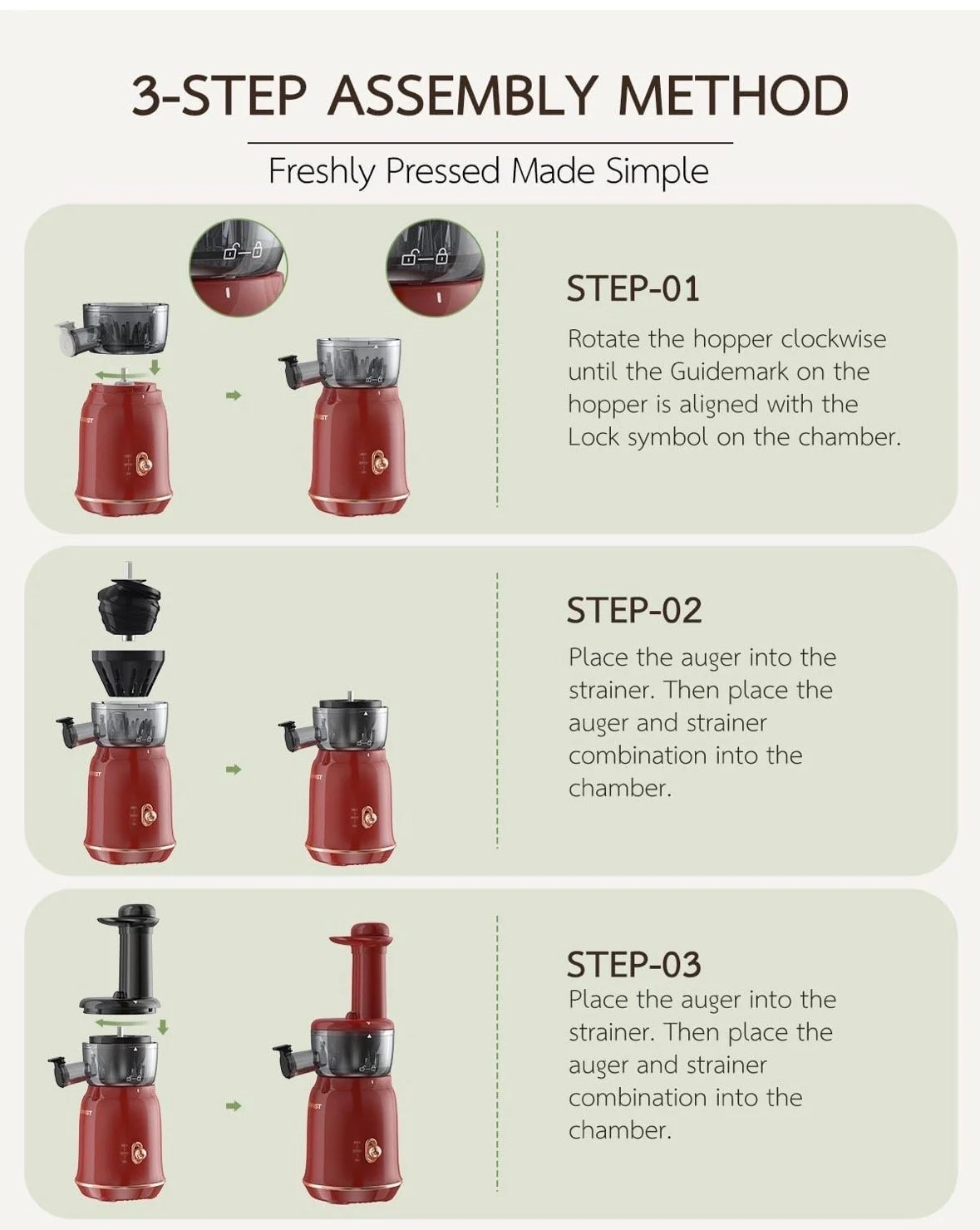 3-STEP ASSEMBLY METHOD

Freshly Pressed Made Simple

STEP-01

Rotate the hopper clockwise until the Guidemark on the hopper is aligned with the Lock symbol on the chamber.

STEP-02

Place the auger into the strainer. Then place the auger and strainer combination into the chamber.

STEP-03

Place the auger into the strainer. Then place the auger and strainer combination into the chamber.