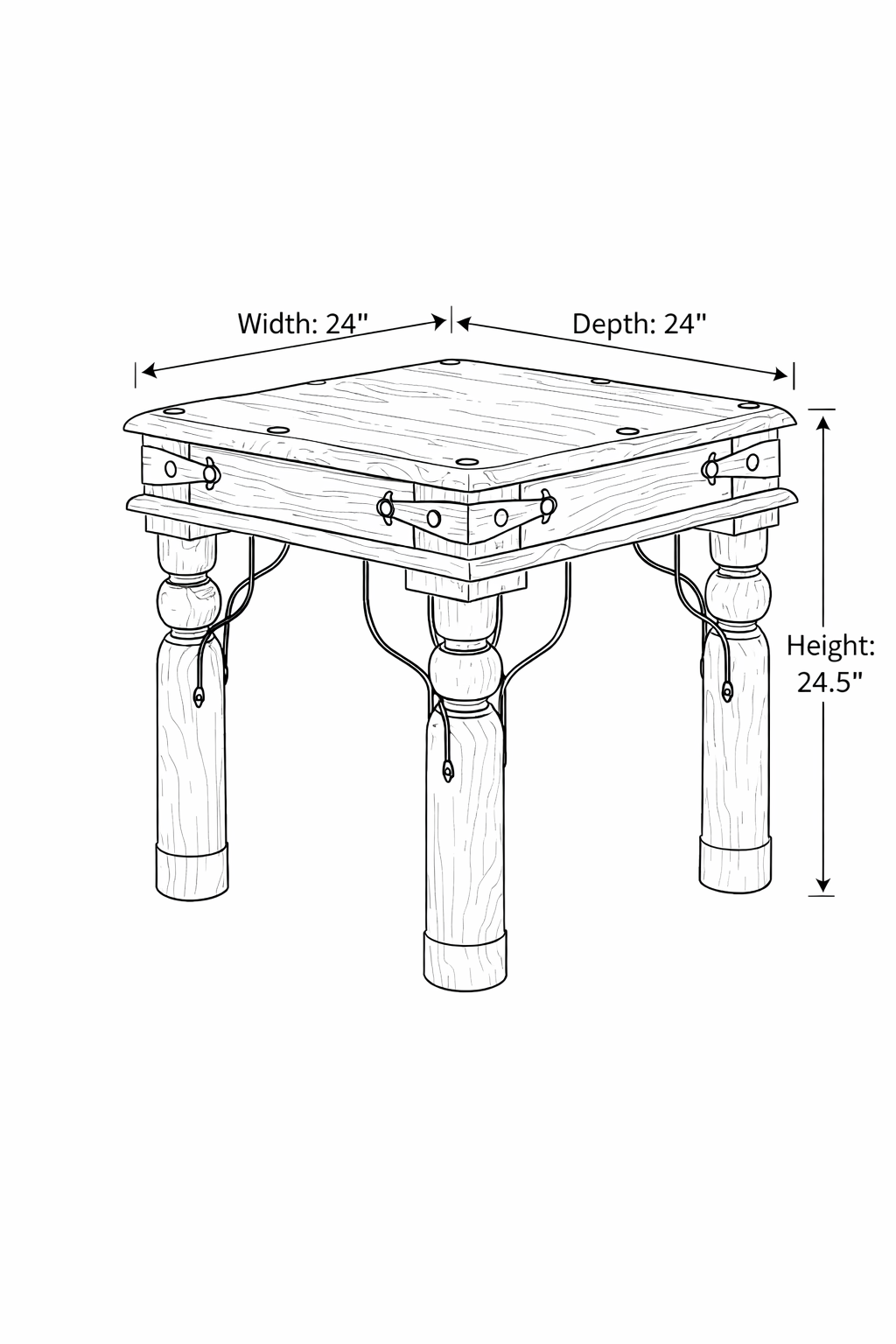 Width: 24"

Depth: 24"

Height: 24.5"