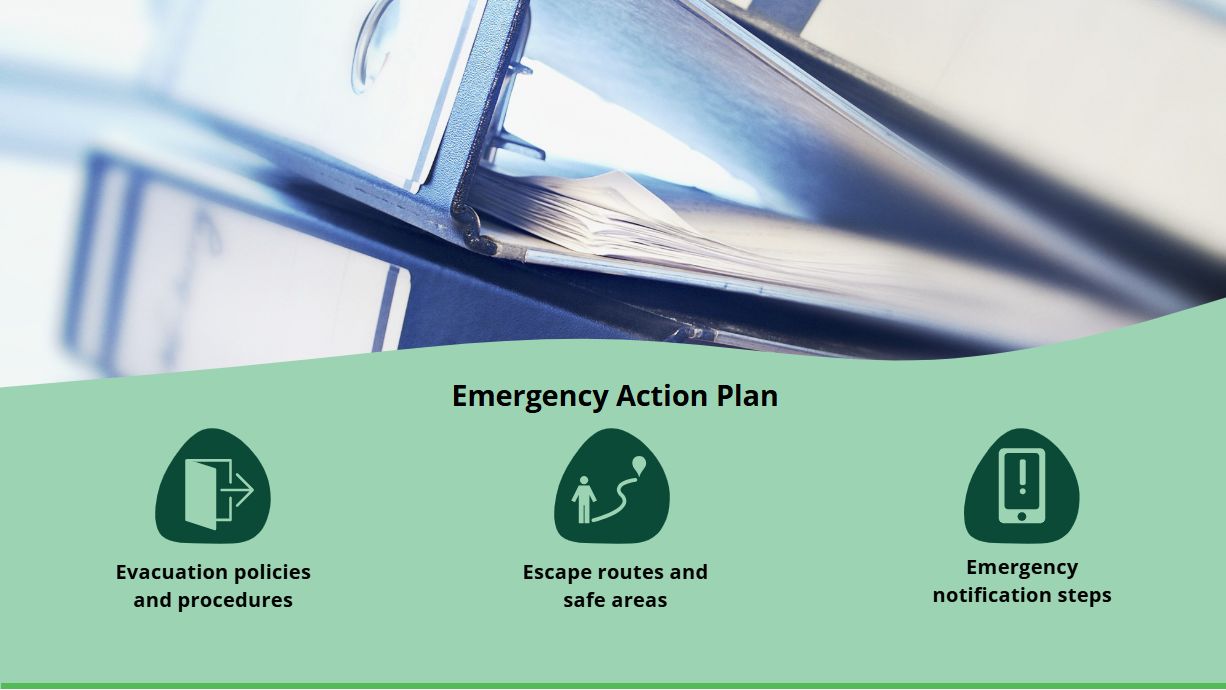 Emergency Action Plan

Evacuation policies and procedures

Escape routes and safe areas

Emergency notification steps