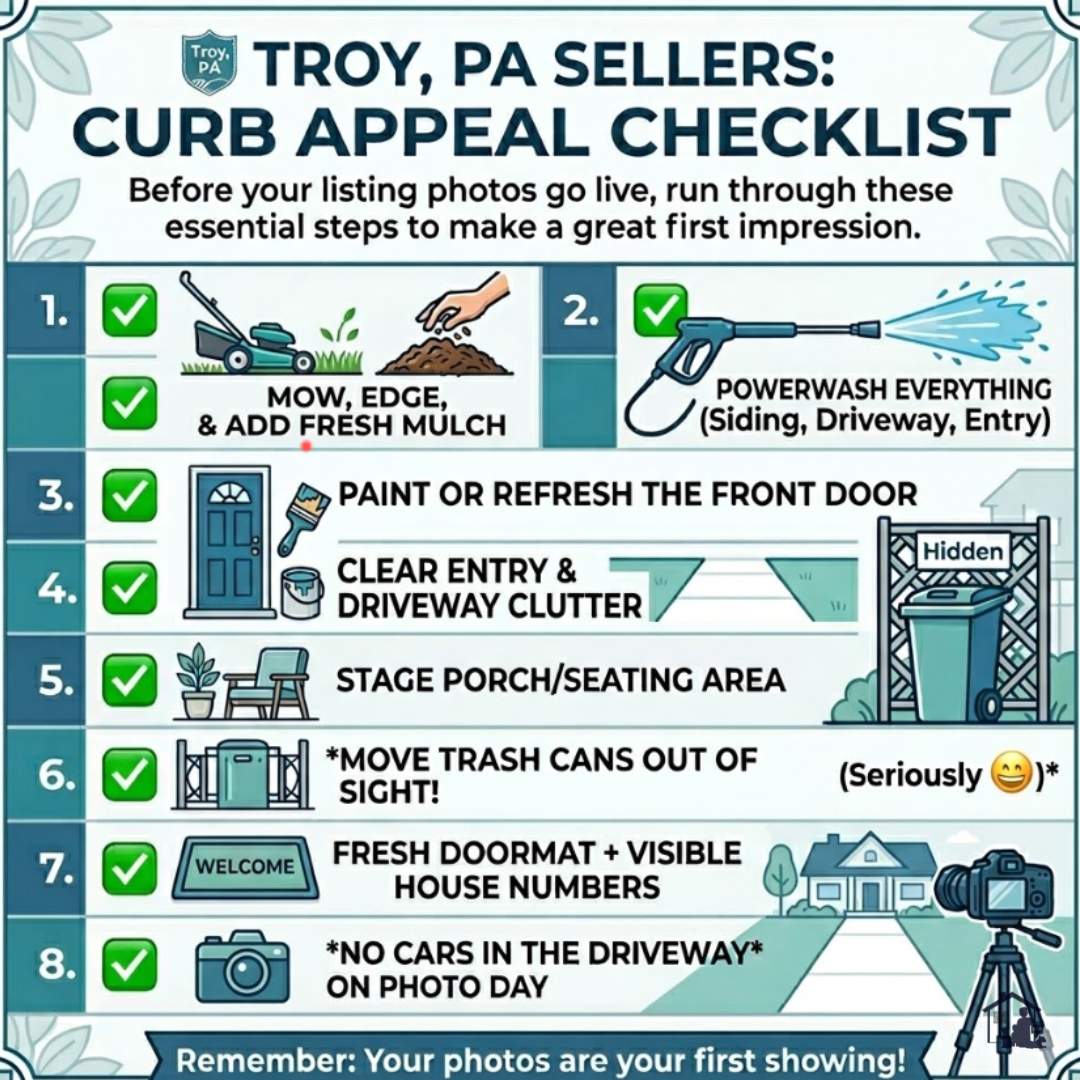 Troy, PA

TROY, PA SELLERS: CURB APPEAL CHECKLIST

Before your listing photos go live, run through these essential steps to make a great first impression.

1. MOW, EDGE, & ADD FRESH MULCH

2. POWERWASH EVERYTHING (Siding, Driveway, Entry)

3. PAINT OR REFRESH THE FRONT DOOR

4. CLEAR ENTRY & DRIVEWAY CLUTTER

Hidden

5. STAGE PORCH/SEATING AREA

6. *MOVE TRASH CANS OUT OF SIGHT! (Seriously 😄)*

7. WELCOME FRESH DOORMAT + VISIBLE HOUSE NUMBERS

8. *NO CARS IN THE DRIVEWAY* ON PHOTO DAY

Remember: Your photos are your first showing!