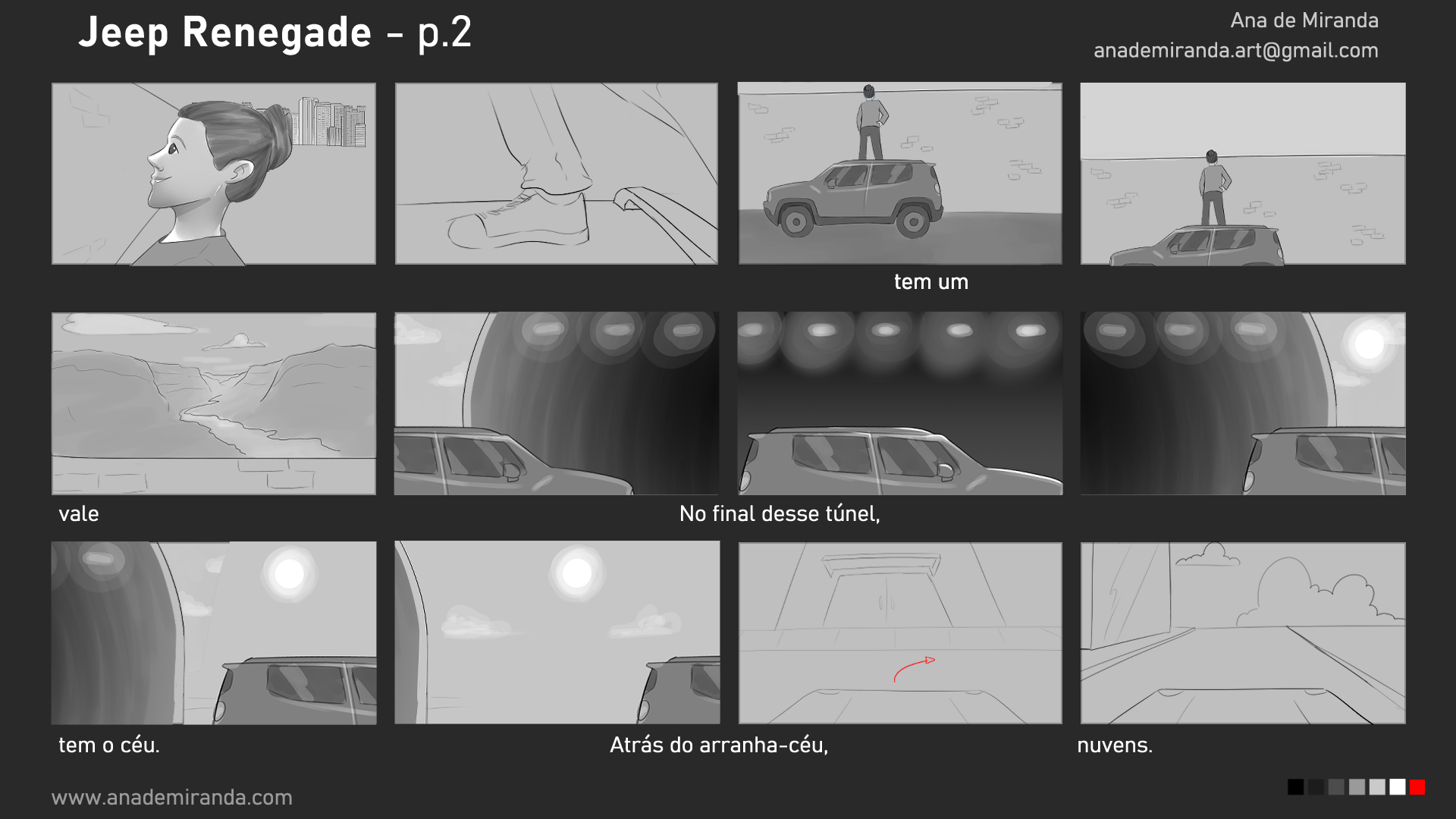 Jeep Renegade - p.2

Ana de Miranda
anademiranda.art@gmail.com

tem um

vale

No final desse túnel,

tem o céu.

Atrás do arranha-céu,

nuvens.

www.anademiranda.com