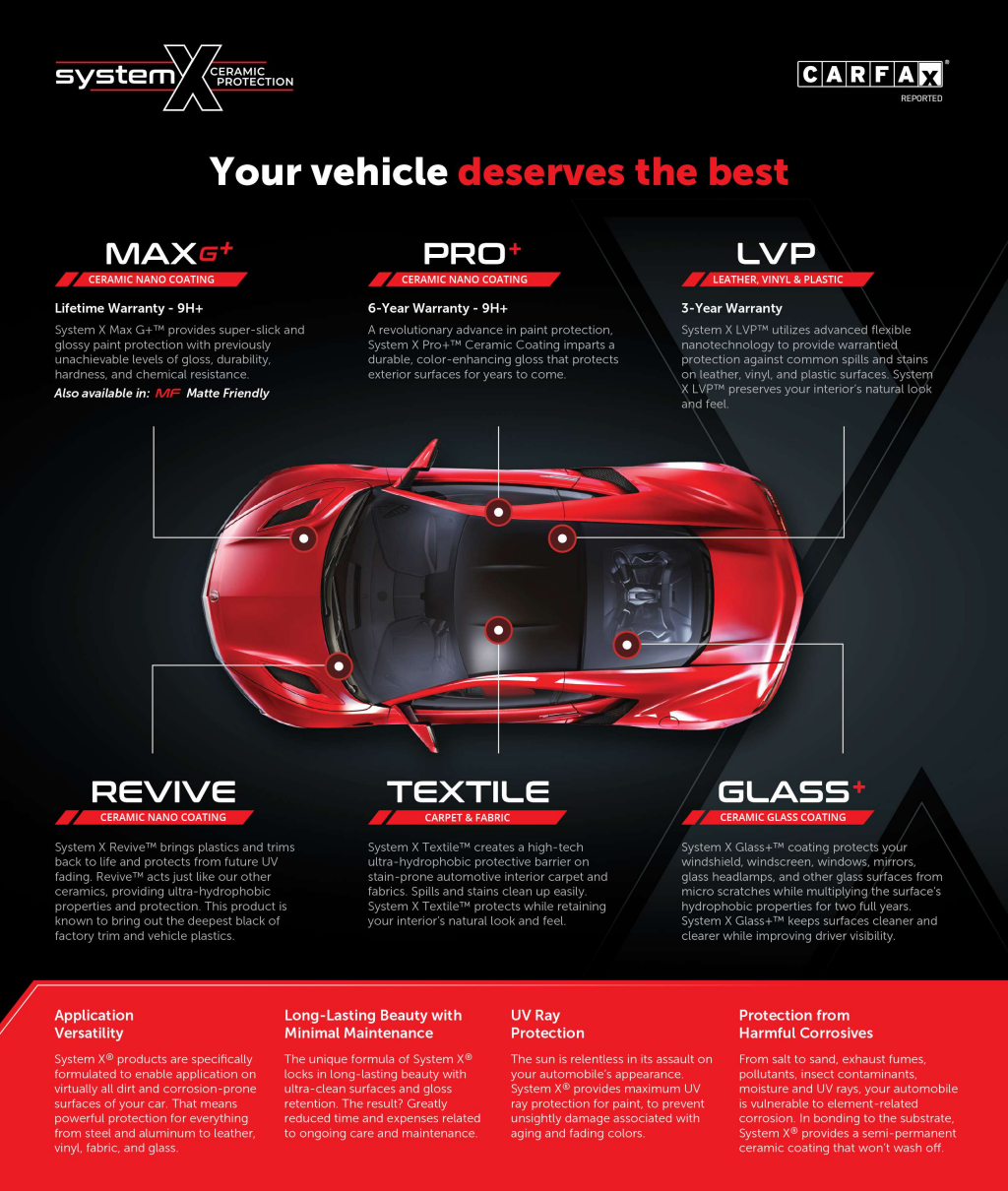 system X CERAMIC PROTECTION

CARFAX® REPORTED

Your vehicle deserves the best

MAX G+
CERAMIC NANO COATING

Lifetime Warranty - 9H+

System X Max G+™ provides super-slick and glossy paint protection with previously unachievable levels of gloss, durability, hardness, and chemical resistance.

Also available in: MF Matte Friendly

PRO+
CERAMIC NANO COATING

6-Year Warranty - 9H+

A revolutionary advance in paint protection, System X Pro+™ Ceramic Coating imparts a durable, color-enhancing gloss that protects exterior surfaces for years to come.

LVP
LEATHER, VINYL & PLASTIC

3-Year Warranty

System X LVP™ utilizes advanced flexible nanotechnology to provide warrantied protection against common spills and stains on leather, vinyl, and plastic surfaces. System X LVP™ preserves your interior's natural look and feel.

REVIVE
CERAMIC NANO COATING

System X Revive™ brings plastics and trims back to life and protects from future UV fading. Revive™ acts just like our other ceramics, providing ultra-hydrophobic properties and protection. This product is known to bring out the deepest black of factory trim and vehicle plastics.

TEXTILE
CARPET & FABRIC

System X Textile™ creates a high-tech ultra-hydrophobic protective barrier on stain-prone automotive interior carpet and fabrics. Spills and stains clean up easily. System X Textile™ protects while retaining your interior's natural look and feel.

GLASS+
CERAMIC GLASS COATING

System X Glass+™ coating protects your windshield, windscreen, windows, mirrors, glass headlamps, and other glass surfaces from micro scratches while multiplying the surface's hydrophobic properties for two full years. System X Glass+™ keeps surfaces cleaner and clearer while improving driver visibility.

Application Versatility

System X® products are specifically formulated to enable application on virtually all dirt and corrosion-prone surfaces of your car. That means powerful protection for everything from steel and aluminum to leather, vinyl, fabric, and glass.

Long-Lasting Beauty with Minimal Maintenance

The unique formula of System X® locks in long-lasting beauty with ultra-clean surfaces and gloss retention. The result? Greatly reduced time and expenses related to ongoing care and maintenance.

UV Ray Protection

The sun is relentless in its assault on your automobile's appearance. System X® provides maximum UV ray protection for paint, to prevent unsightly damage associated with aging and fading colors.

Protection from Harmful Corrosives

From salt to sand, exhaust fumes, pollutants, insect contaminants, moisture and UV rays, your automobile is vulnerable to element-related corrosion. In bonding to the substrate, System X® provides a semi-permanent ceramic coating that won't wash off.