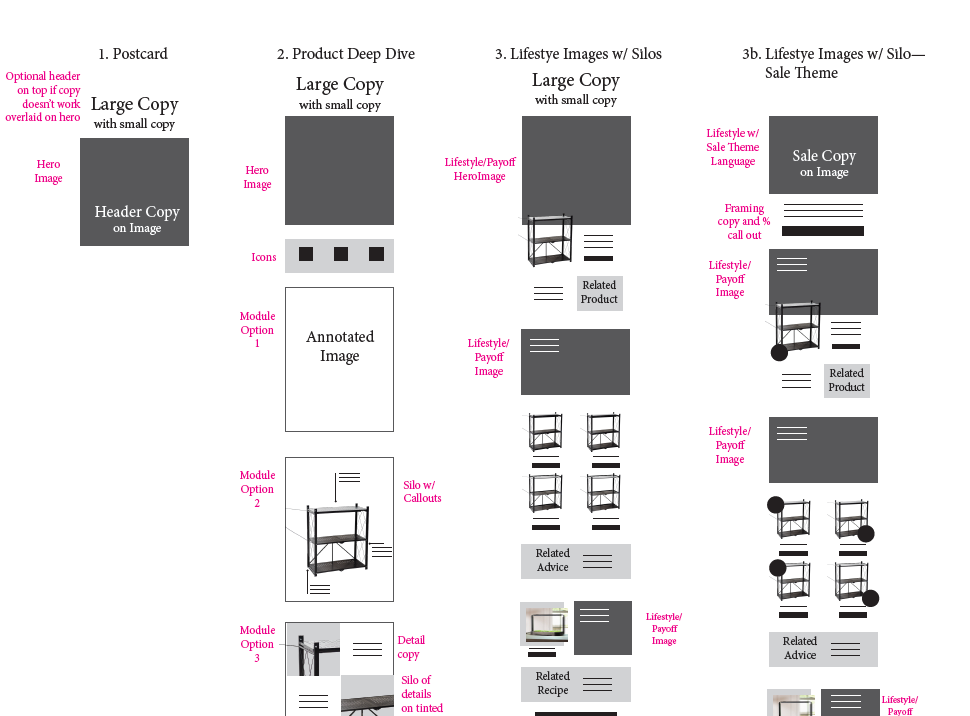 1. Postcard

Optional header on top if copy doesn't work overlaid on hero

Large Copy
with small copy

Hero Image

Header Copy
on Image

2. Product Deep Dive

Large Copy
with small copy

Hero Image

Icons

Module Option 1

Annotated Image

Module Option 2

Silo w/ Callouts

Module Option 3

Detail copy

Silo of details on tinted

3. Lifestye Images w/ Silos

Large Copy
with small copy

Lifestyle/Payoff HeroImage

Related Product

Lifestyle/ Payoff Image

Related Advice

Lifestyle/ Payoff Image

Related Recipe

3b. Lifestye Images w/ Silo— Sale Theme

Lifestyle w/ Sale Theme Language

Sale Copy
on Image

Framing copy and % call out

Lifestyle/ Payoff Image

Related Product

Lifestyle/ Payoff Image

Related Advice

Lifestyle/ Payoff