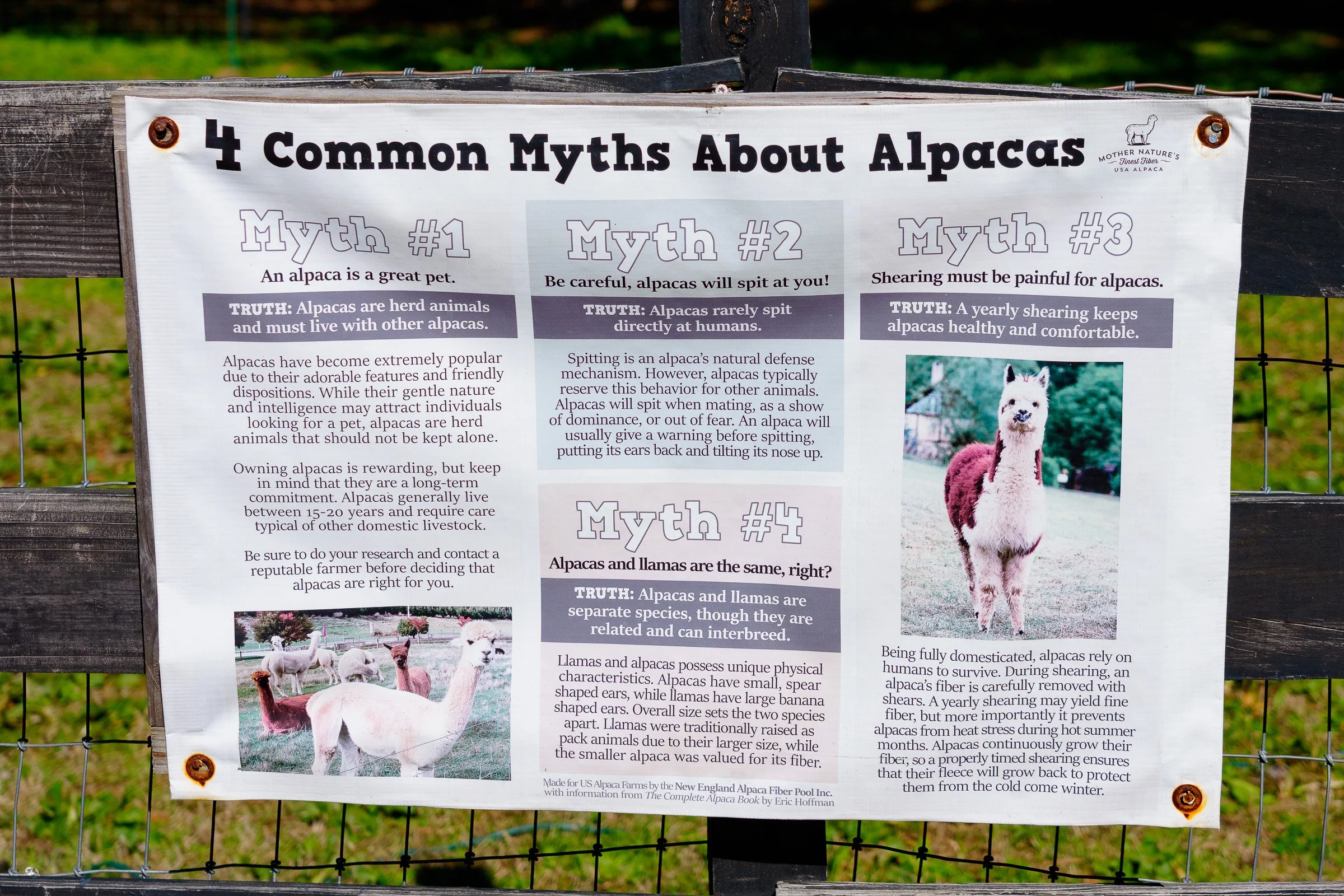 4 Common Myths About Alpacas

MOTHER NATURE'S Finest Fiber USA ALPACA

Myth #1

An alpaca is a great pet.

TRUTH: Alpacas are herd animals and must live with other alpacas.

Alpacas have become extremely popular due to their adorable features and friendly dispositions. While their gentle nature and intelligence may attract individuals looking for a pet, alpacas are herd animals that should not be kept alone.

Owning alpacas is rewarding, but keep in mind that they are a long-term commitment. Alpacas generally live between 15-20 years and require care typical of other domestic livestock.

Be sure to do your research and contact a reputable farmer before deciding that alpacas are right for you.

Myth #2

Be careful, alpacas will spit at you!

TRUTH: Alpacas rarely spit directly at humans.

Spitting is an alpaca's natural defense mechanism. However, alpacas typically reserve this behavior for other animals. Alpacas will spit when mating, as a show of dominance, or out of fear. An alpaca will usually give a warning before spitting, putting its ears back and tilting its nose up.

Myth #4

Alpacas and llamas are the same, right?

TRUTH: Alpacas and llamas are separate species, though they are related and can interbreed.

Llamas and alpacas possess unique physical characteristics. Alpacas have small, spear shaped ears, while llamas have large banana shaped ears. Overall size sets the two species apart. Llamas were traditionally raised as pack animals due to their larger size, while the smaller alpaca was valued for its fiber.

Made for US Alpaca Farms by the New England Alpaca Fiber Pool Inc. with information from The Complete Alpaca Book by Eric Hoffman

Myth #3

Shearing must be painful for alpacas.

TRUTH: A yearly shearing keeps alpacas healthy and comfortable.

Being fully domesticated, alpacas rely on humans to survive. During shearing, an alpaca's fiber is carefully removed with shears. A yearly shearing may yield fine fiber, but more importantly it prevents alpacas from heat stress during hot summer months. Alpacas continuously grow their fiber, so a properly timed shearing ensures that their fleece will grow back to protect them from the cold come winter.