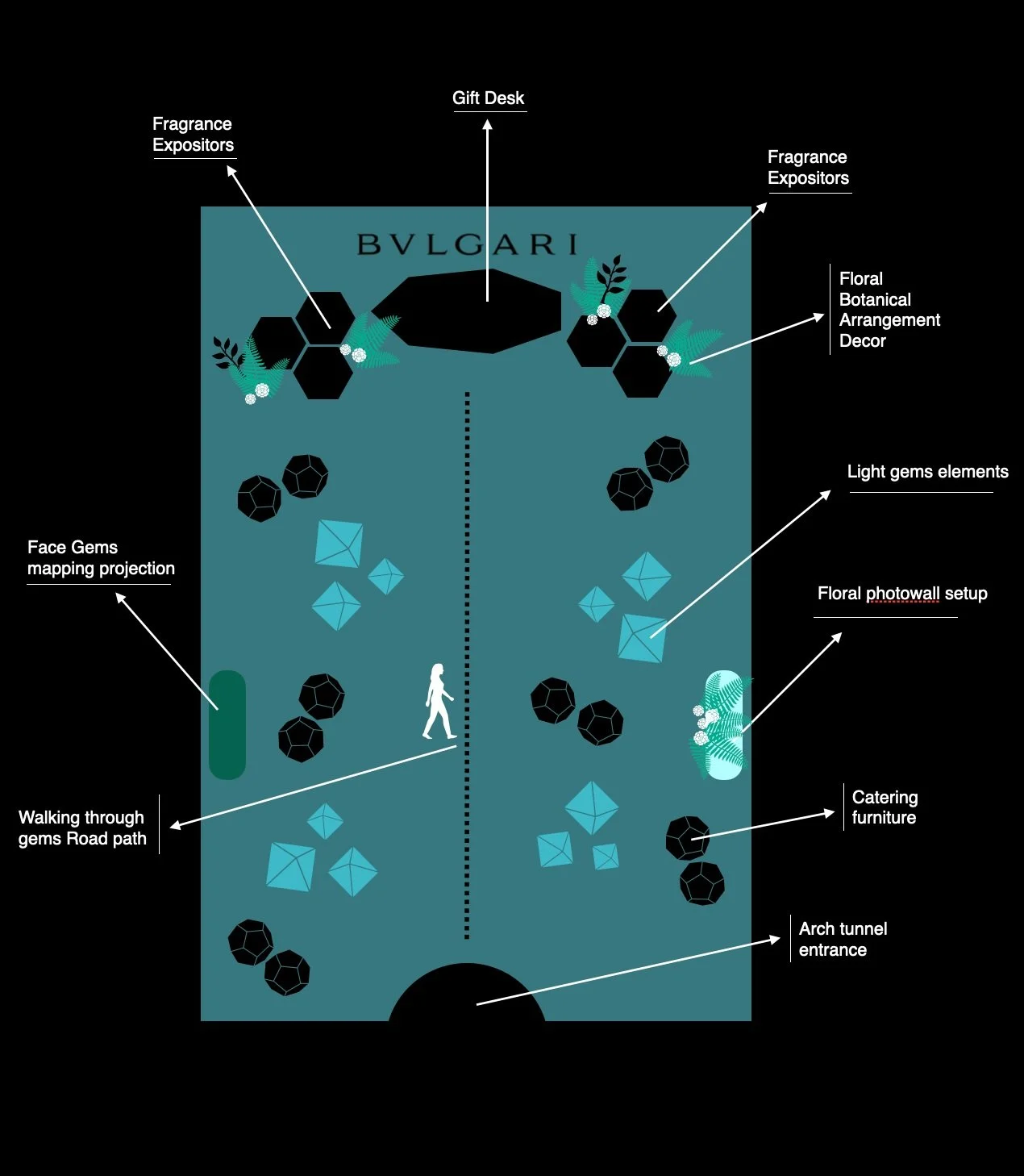 Gift Desk

Fragrance Expositors

Fragrance Expositors

BVLGARI

Floral Botanical Arrangement Decor

Light gems elements

Face Gems mapping projection

Floral photowall setup

Walking through gems Road path

Catering furniture

Arch tunnel entrance