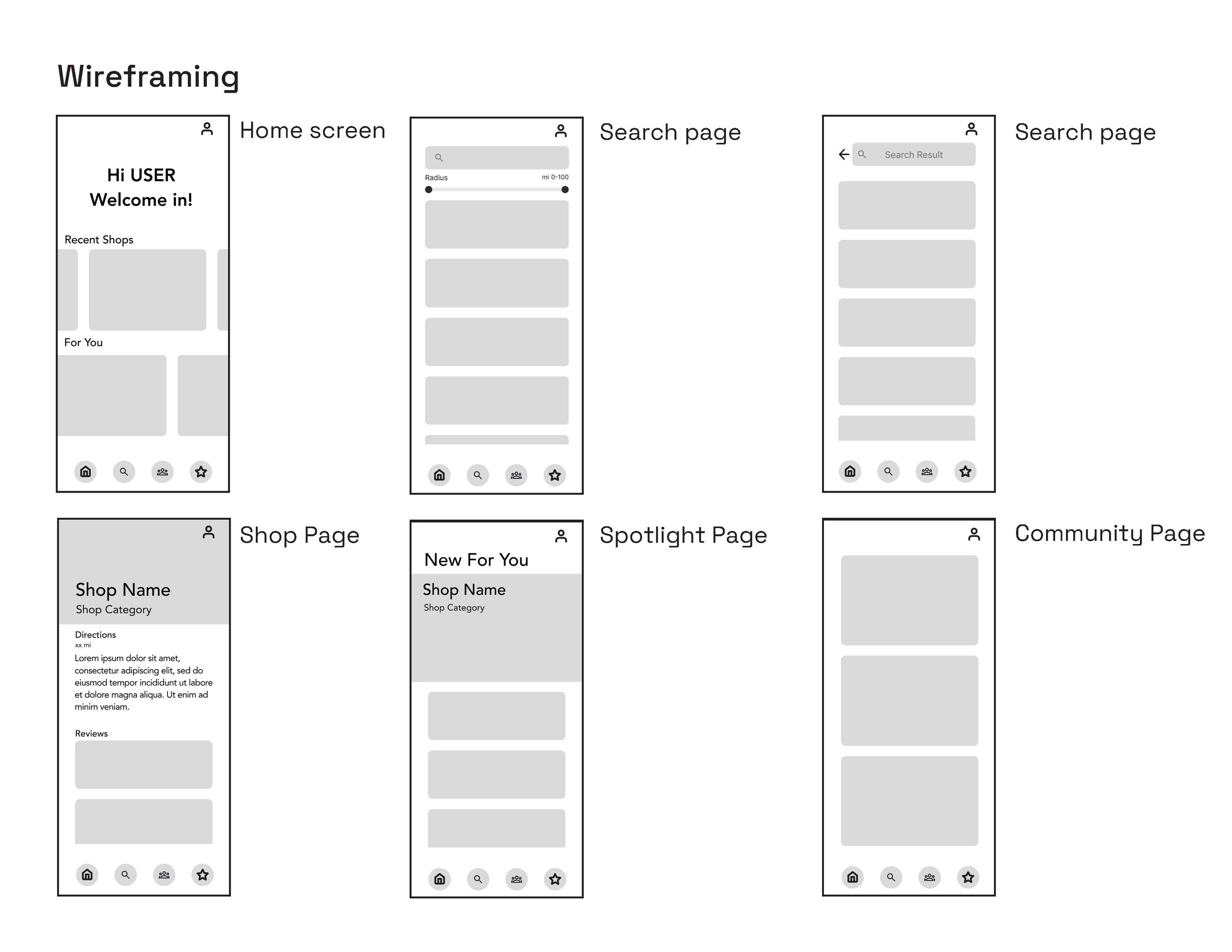 Wireframing

Hi USER
Welcome in!

Recent Shops

For You

Home screen

Radius

mi 0-100

Search page

Search Result

Search page

Shop Name
Shop Category

Directions
xx mi
Lorem ipsum dolor sit amet, consectetur adipiscing elit, sed do eiusmod tempor incididunt ut labore et dolore magna aliqua. Ut enim ad minim veniam.

Reviews

Shop Page

New For You

Shop Name
Shop Category

Spotlight Page

Community Page