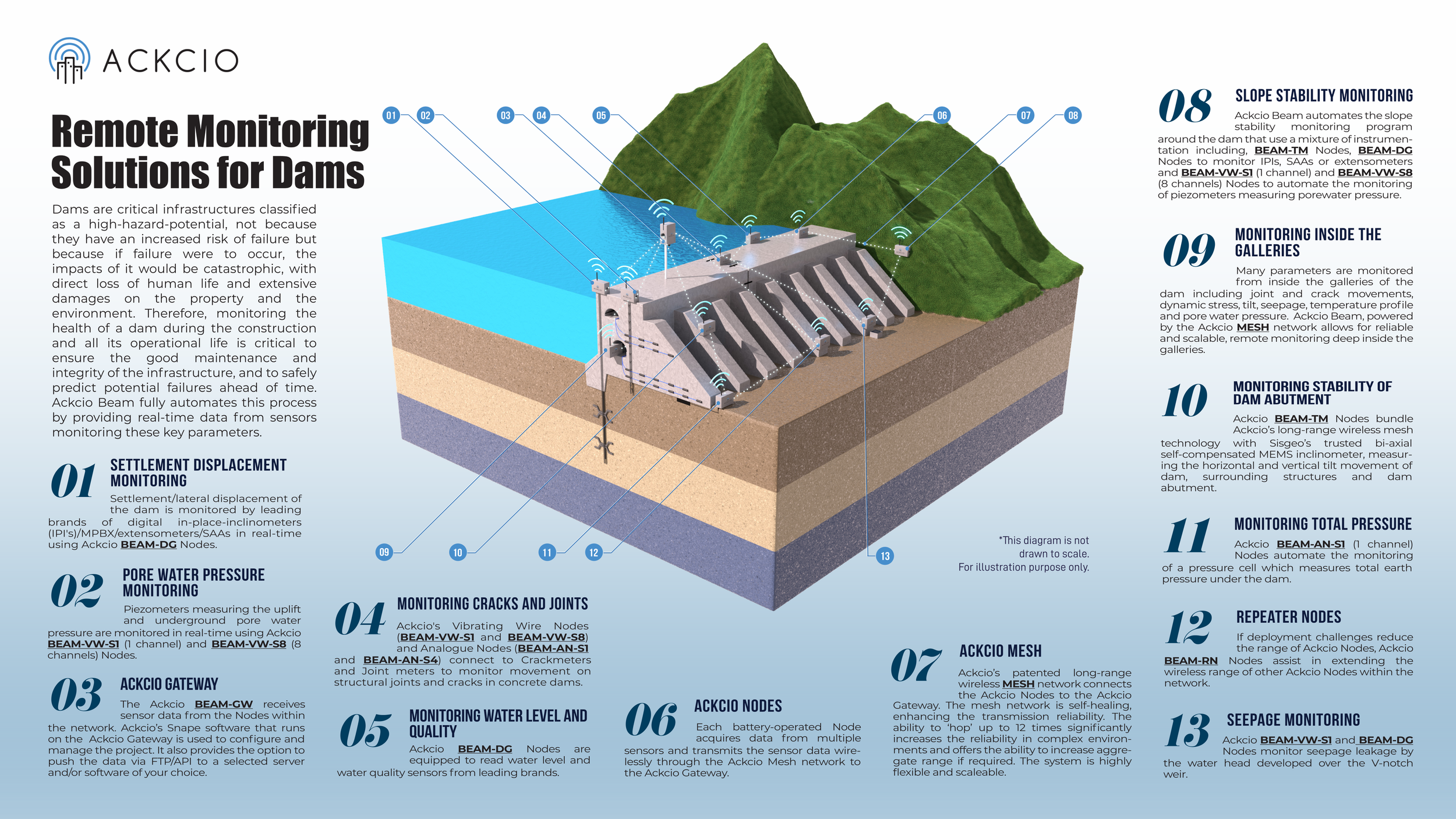 ACKCIO

Remote Monitoring Solutions for Dams

Dams are critical infrastructures classified as a high-hazard-potential, not because they have an increased risk of failure but because if failure were to occur, the impacts of it would be catastrophic, with direct loss of human life and extensive damages on the property and the environment. Therefore, monitoring the health of a dam during the construction and all its operational life is critical to ensure the good maintenance and integrity of the infrastructure, and to safely predict potential failures ahead of time. Ackcio Beam fully automates this process by providing real-time data from sensors monitoring these key parameters.

01 SETTLEMENT DISPLACEMENT MONITORING
Settlement/lateral displacement of the dam is monitored by leading brands of digital in-place-inclinometers (IPI's)/MPBX/extensometers/SAAs in real-time using Ackcio BEAM-DG Nodes.

02 PORE WATER PRESSURE MONITORING
Piezometers measuring the uplift and underground pore water pressure are monitored in real-time using Ackcio BEAM-VW-S1 (1 channel) and BEAM-VW-S8 (8 channels) Nodes.

03 ACKCIO GATEWAY
The Ackcio BEAM-GW receives sensor data from the Nodes within the network. Ackcio's Snape software that runs on the Ackcio Gateway is used to configure and manage the project. It also provides the option to push the data via FTP/API to a selected server and/or software of your choice.

01 02 03 04 05 06 07 08

09 10 11 12 13

*This diagram is not drawn to scale.
For illustration purpose only.

04 MONITORING CRACKS AND JOINTS
Ackcio's Vibrating Wire Nodes (BEAM-VW-S1 and BEAM-VW-S8) and Analogue Nodes (BEAM-AN-S1 and BEAM-AN-S4) connect to Crackmeters and Joint meters to monitor movement on structural joints and cracks in concrete dams.

05 MONITORING WATER LEVEL AND QUALITY
Ackcio BEAM-DG Nodes are equipped to read water level and water quality sensors from leading brands.

06 ACKCIO NODES
Each battery-operated Node acquires data from multiple sensors and transmits the sensor data wirelessly through the Ackcio Mesh network to the Ackcio Gateway.

07 ACKCIO MESH
Ackcio's patented long-range wireless MESH network connects the Ackcio Nodes to the Ackcio Gateway. The mesh network is self-healing, enhancing the transmission reliability. The ability to 'hop' up to 12 times significantly increases the reliability in complex environments and offers the ability to increase aggregate range if required. The system is highly flexible and scaleable.

08 SLOPE STABILITY MONITORING
Ackcio Beam automates the slope stability monitoring program around the dam that use a mixture of instrumentation including, BEAM-TM Nodes, BEAM-DG Nodes to monitor IPIs, SAAs or extensometers and BEAM-VW-S1 (1 channel) and BEAM-VW-S8 (8 channels) Nodes to automate the monitoring of piezometers measuring porewater pressure.

09 MONITORING INSIDE THE GALLERIES
Many parameters are monitored from inside the galleries of the dam including joint and crack movements, dynamic stress, tilt, seepage, temperature profile and pore water pressure. Ackcio Beam, powered by the Ackcio MESH network allows for reliable and scalable, remote monitoring deep inside the galleries.

10 MONITORING STABILITY OF DAM ABUTMENT
Ackcio BEAM-TM Nodes bundle Ackcio's long-range wireless mesh technology with Sisgeo's trusted bi-axial self-compensated MEMS inclinometer, measuring the horizontal and vertical tilt movement of dam, surrounding structures and dam abutment.

11 MONITORING TOTAL PRESSURE
Ackcio BEAM-AN-S1 (1 channel) Nodes automate the monitoring of a pressure cell which measures total earth pressure under the dam.

12 REPEATER NODES
If deployment challenges reduce the range of Ackcio Nodes, Ackcio BEAM-RN Nodes assist in extending the wireless range of other Ackcio Nodes within the network.

13 SEEPAGE MONITORING
Ackcio BEAM-VW-S1 and BEAM-DG Nodes monitor seepage leakage by the water head developed over the V-notch weir.