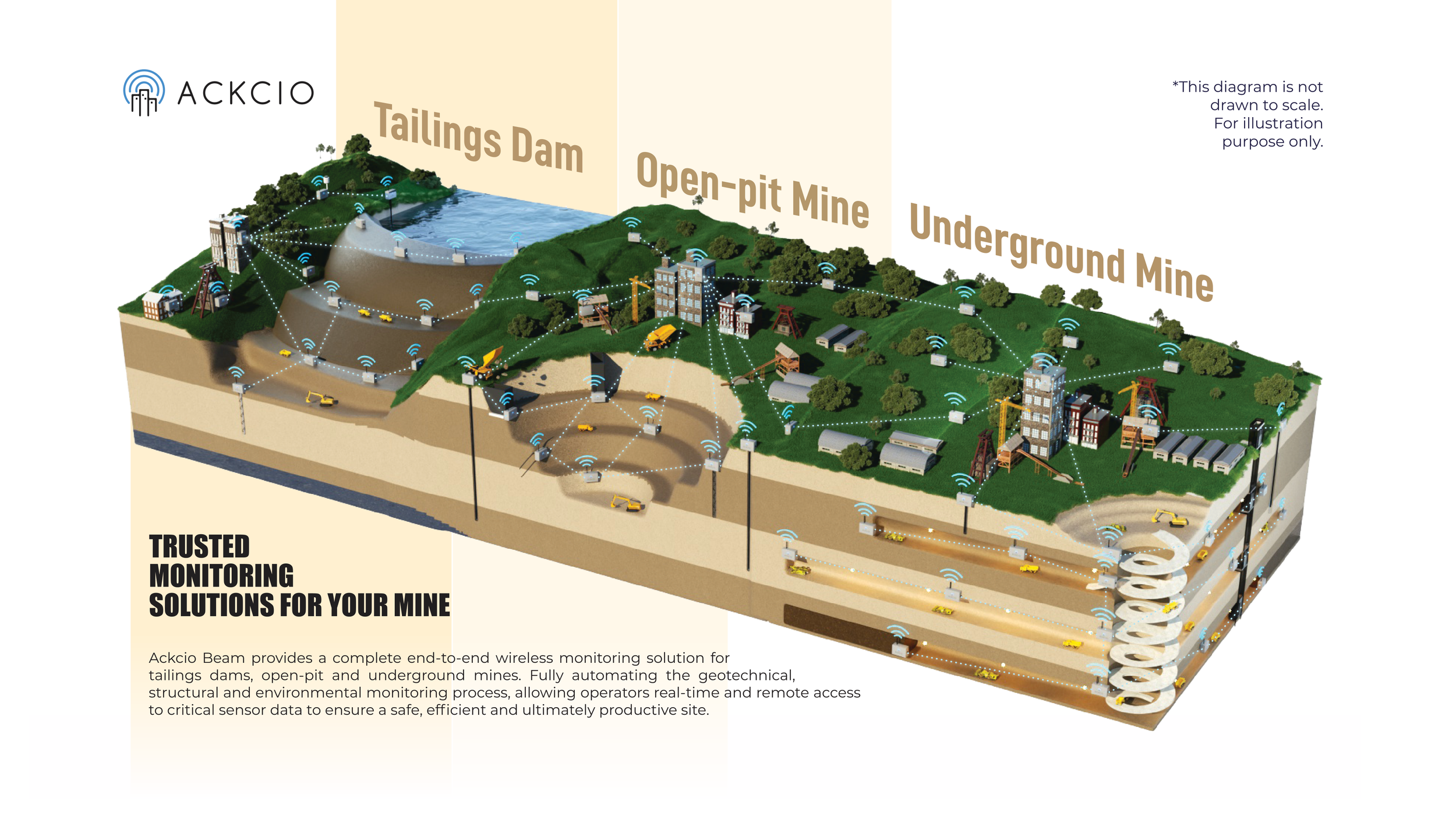 ACKCIO

Tailings Dam

Open-pit Mine

Underground Mine

*This diagram is not drawn to scale. For illustration purpose only.

TRUSTED MONITORING SOLUTIONS FOR YOUR MINE

Ackcio Beam provides a complete end-to-end wireless monitoring solution for tailings dams, open-pit and underground mines. Fully automating the geotechnical, structural and environmental monitoring process, allowing operators real-time and remote access to critical sensor data to ensure a safe, efficient and ultimately productive site.