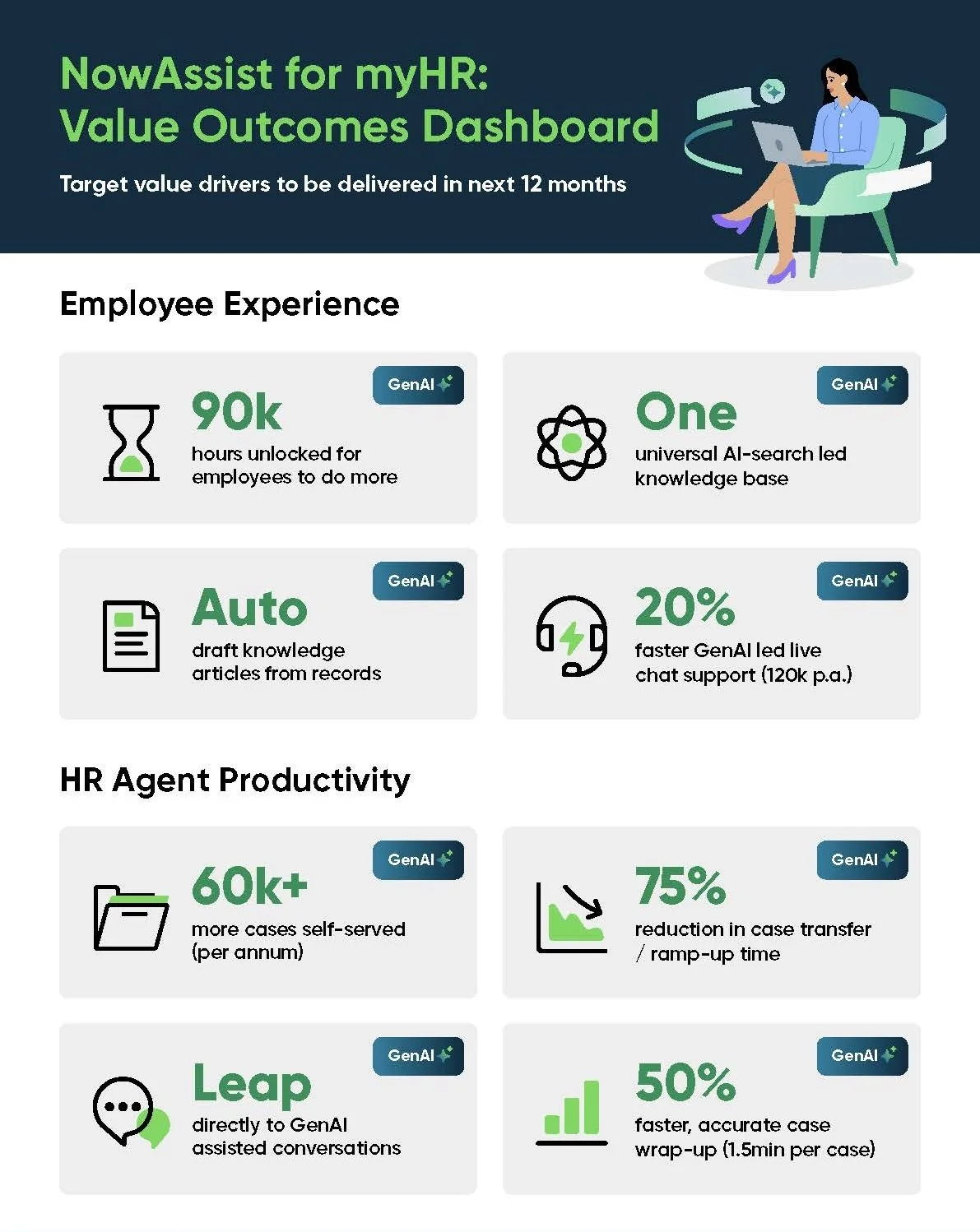 NowAssist for myHR:
Value Outcomes Dashboard

Target value drivers to be delivered in next 12 months

Employee Experience

GenAI

90k
hours unlocked for employees to do more

GenAI

One
universal AI-search led knowledge base

GenAI

Auto
draft knowledge articles from records

GenAI

20%
faster GenAI led live chat support (120k p.a.)

HR Agent Productivity

GenAI

60k+
more cases self-served (per annum)

GenAI

75%
reduction in case transfer / ramp-up time

GenAI

Leap
directly to GenAI assisted conversations

GenAI

50%
faster, accurate case wrap-up (1.5min per case)