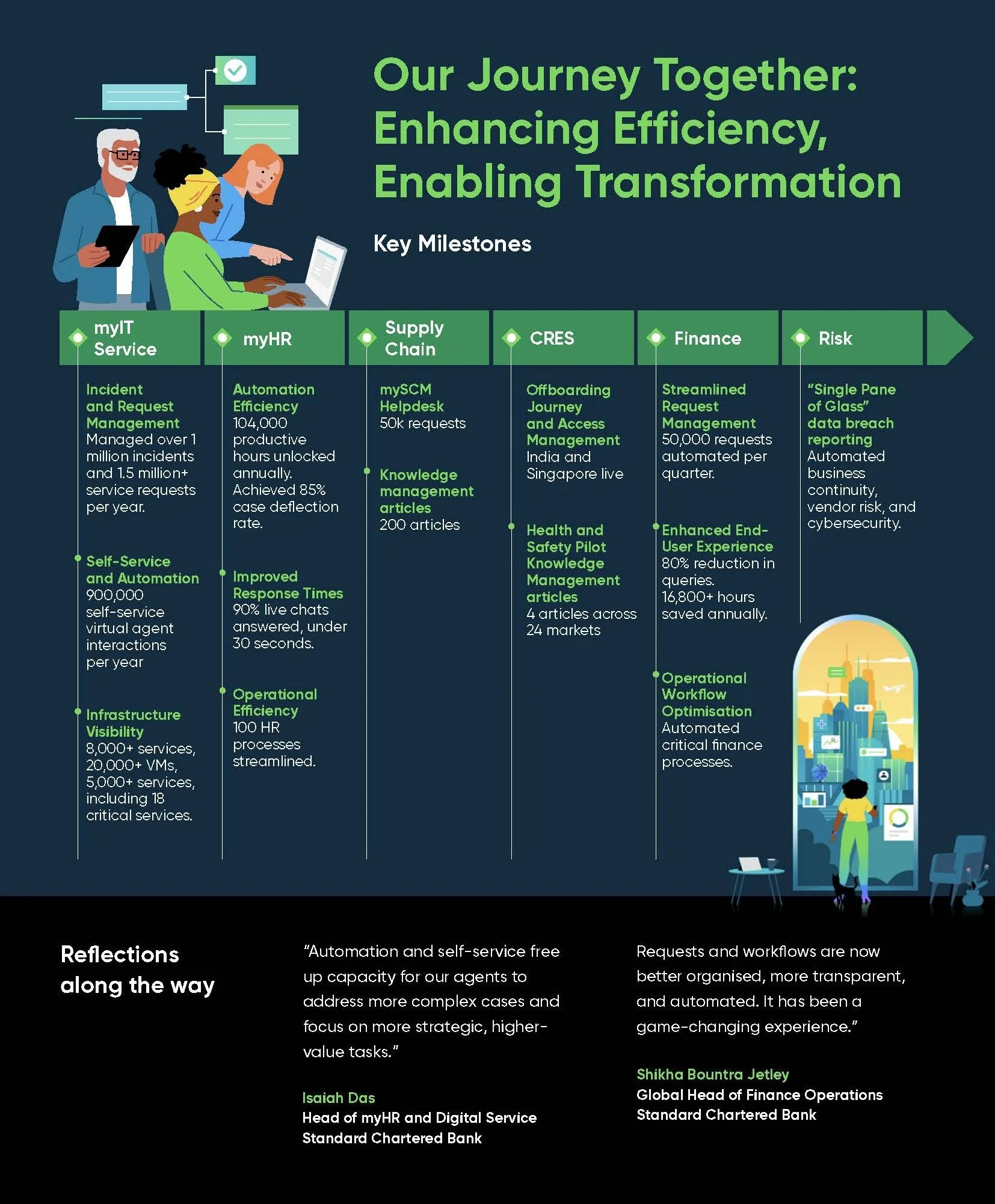 Our Journey Together: Enhancing Efficiency, Enabling Transformation

Key Milestones

myIT Service

Incident and Request Management
Managed over 1 million incidents and 1.5 million+ service requests per year.

Self-Service and Automation
900,000 self-service virtual agent interactions per year

Infrastructure Visibility
8,000+ services, 20,000+ VMs, 5,000+ services, including 18 critical services.

myHR

Automation Efficiency
104,000 productive hours unlocked annually. Achieved 85% case deflection rate.

Improved Response Times
90% live chats answered, under 30 seconds.

Operational Efficiency
100 HR processes streamlined.

Supply Chain

mySCM Helpdesk
50k requests

Knowledge management articles
200 articles

CRES

Offboarding Journey and Access Management
India and Singapore live

Health and Safety Pilot Knowledge Management articles
4 articles across 24 markets

Finance

Streamlined Request Management
50,000 requests automated per quarter.

Enhanced End-User Experience
80% reduction in queries. 16,800+ hours saved annually.

Operational Workflow Optimisation
Automated critical finance processes.

Risk

“Single Pane of Glass” data breach reporting
Automated business continuity, vendor risk, and cybersecurity.

Reflections along the way

“Automation and self-service free up capacity for our agents to address more complex cases and focus on more strategic, higher-value tasks.”

Isaiah Das
Head of myHR and Digital Service
Standard Chartered Bank

Requests and workflows are now better organised, more transparent, and automated. It has been a game-changing experience.”

Shikha Bountra Jetley
Global Head of Finance Operations
Standard Chartered Bank