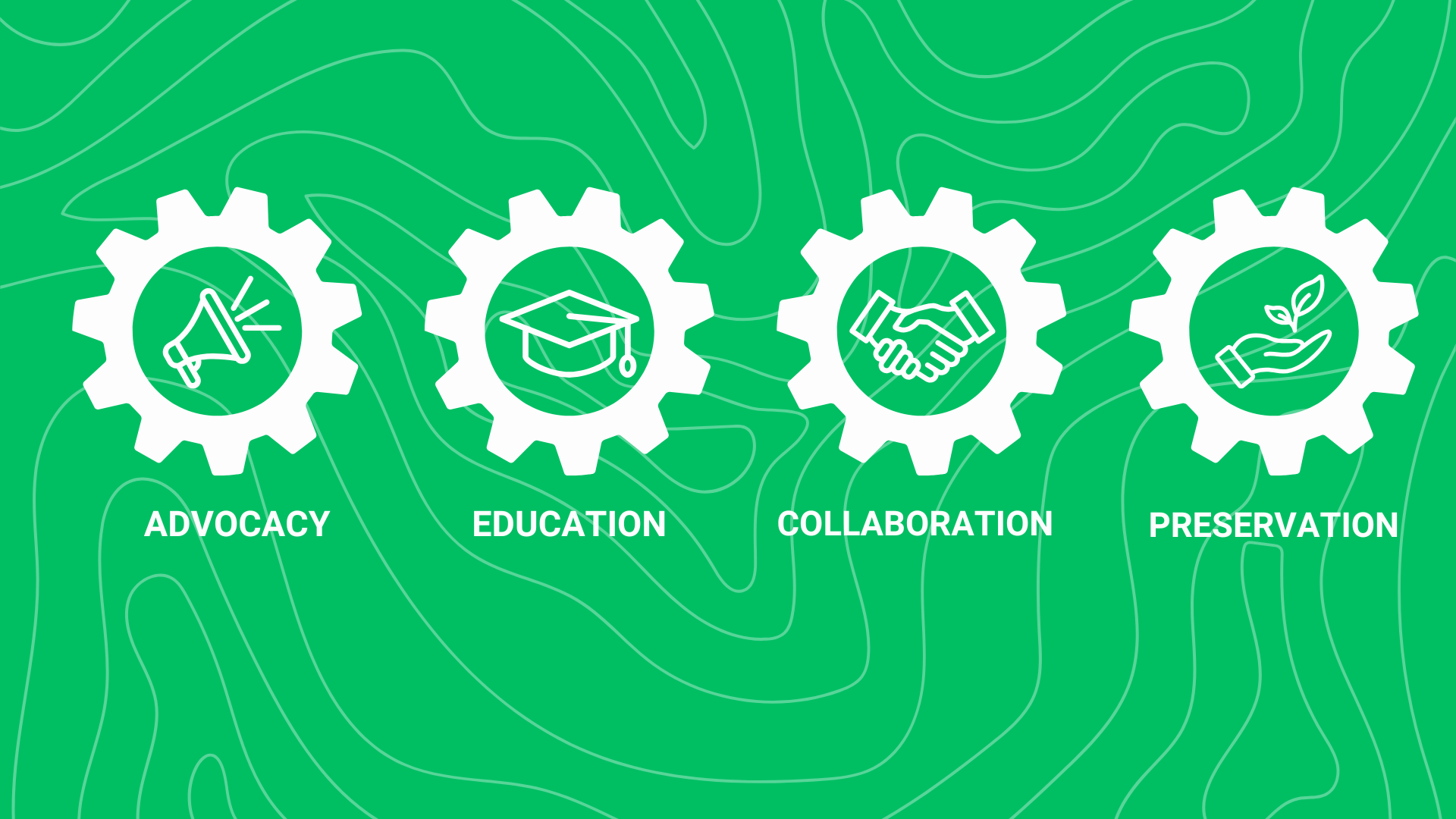 ADVOCACY

EDUCATION

COLLABORATION

PRESERVATION