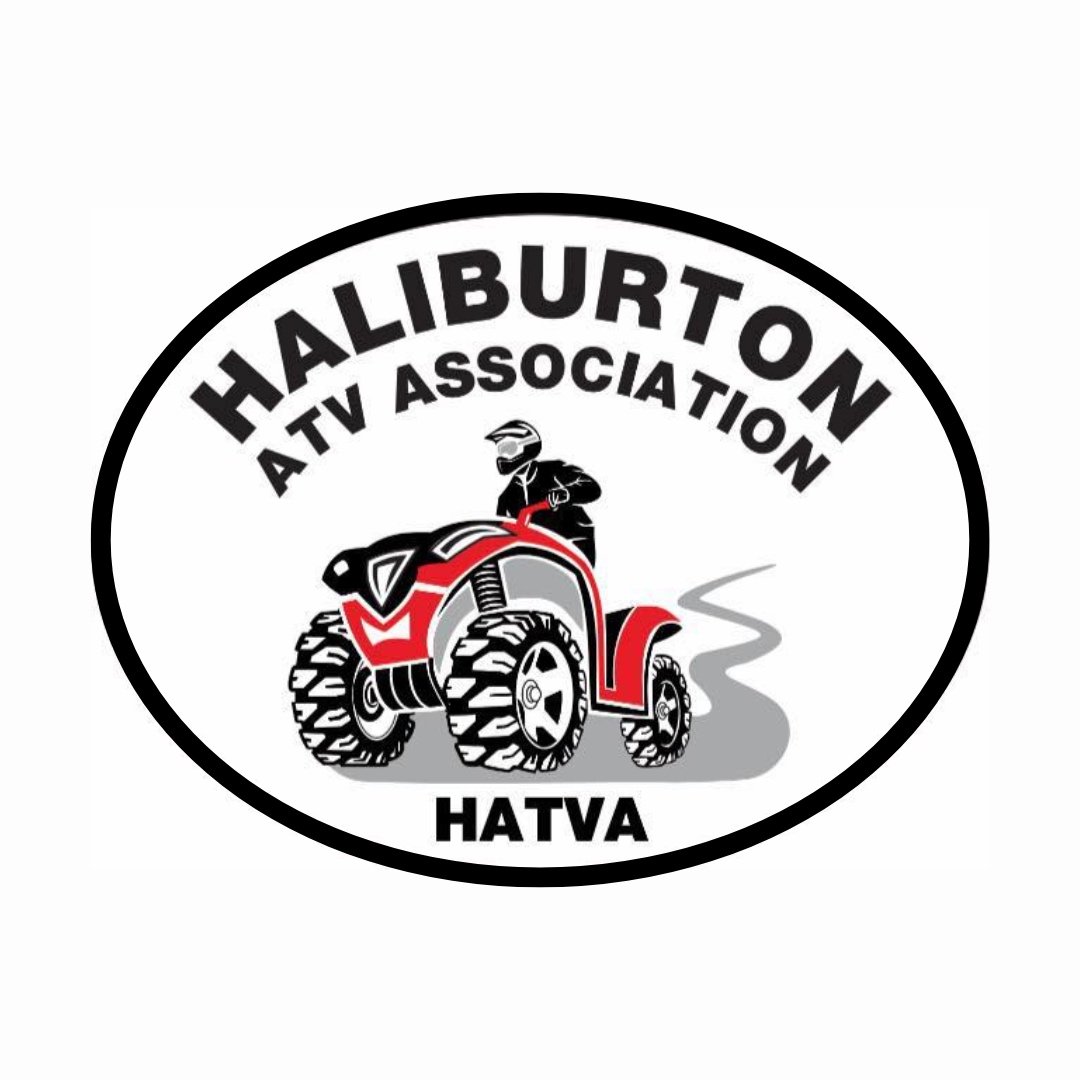 HALIBURTON
ATV ASSOCIATION

HATVA