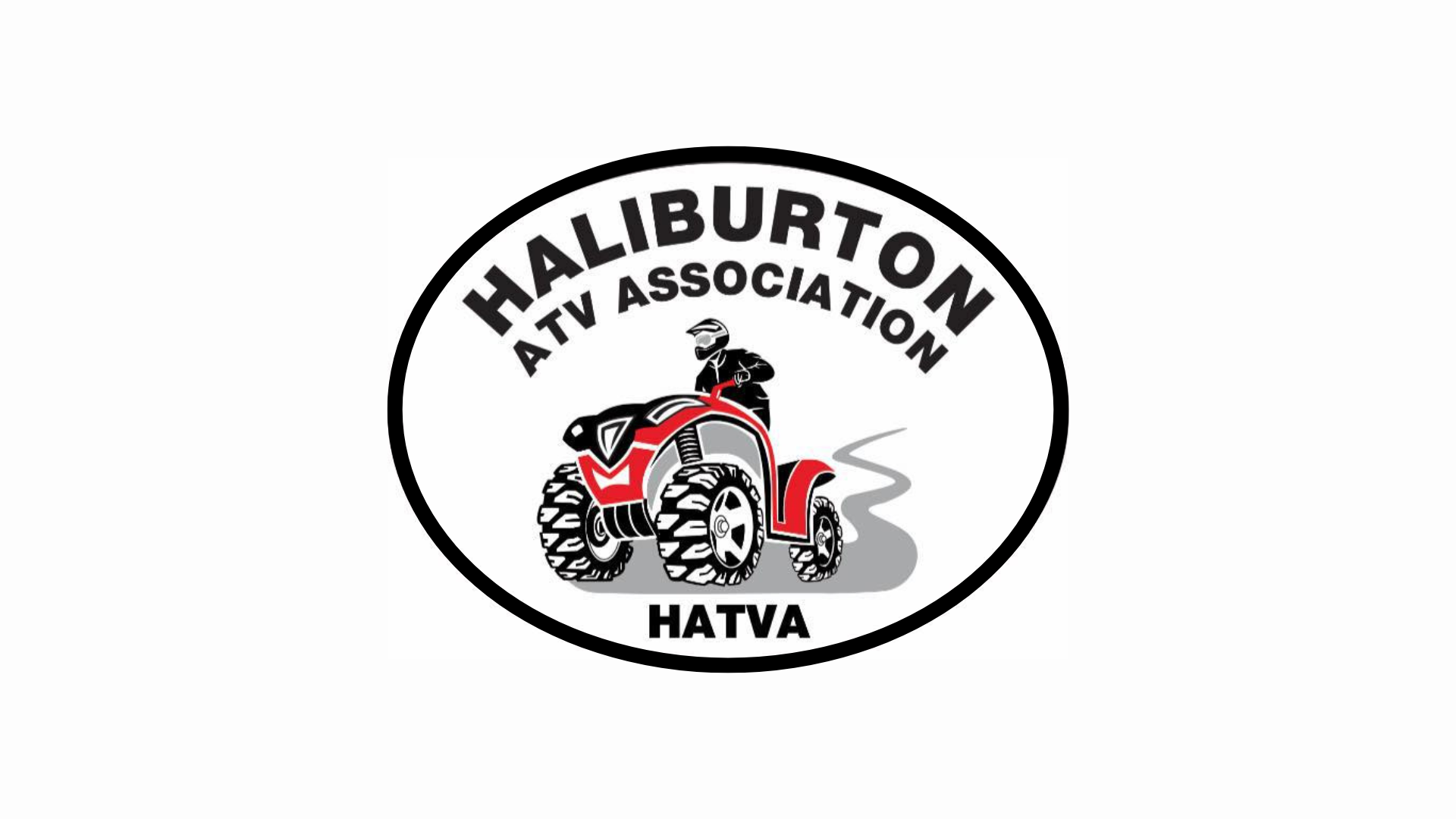 HALIBURTON
ATV ASSOCIATION

HATVA