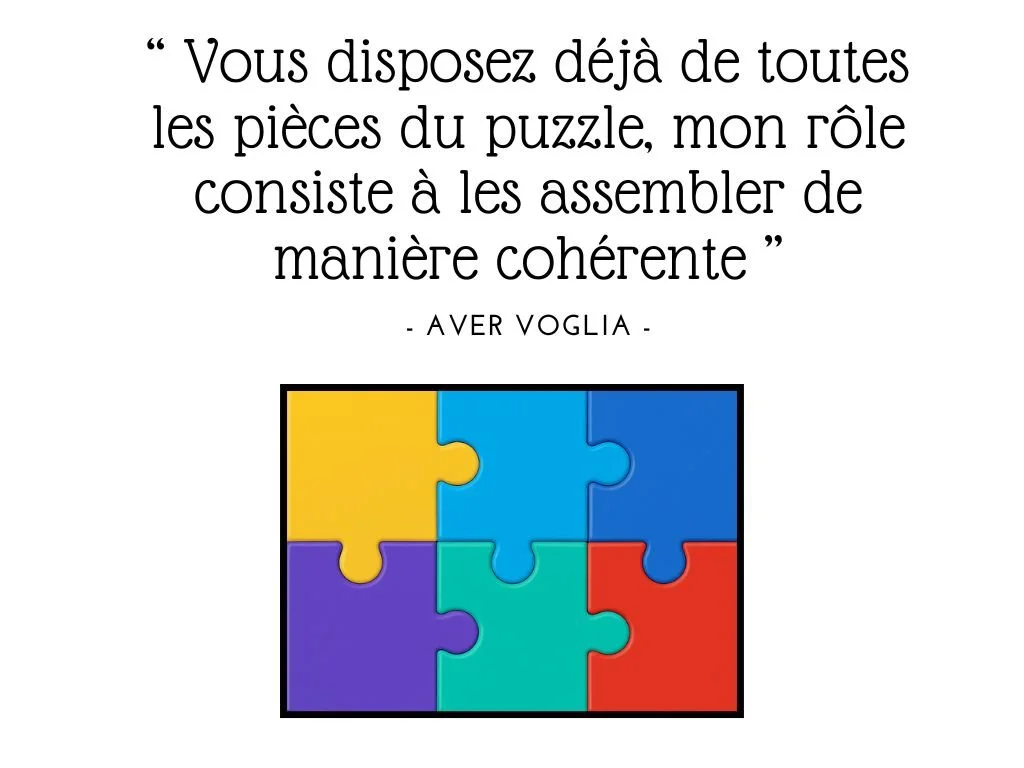 “ Vous disposez déjà de toutes les pièces du puzzle, mon rôle consiste à les assembler de manière cohérente ”

- AVER VOGLIA -