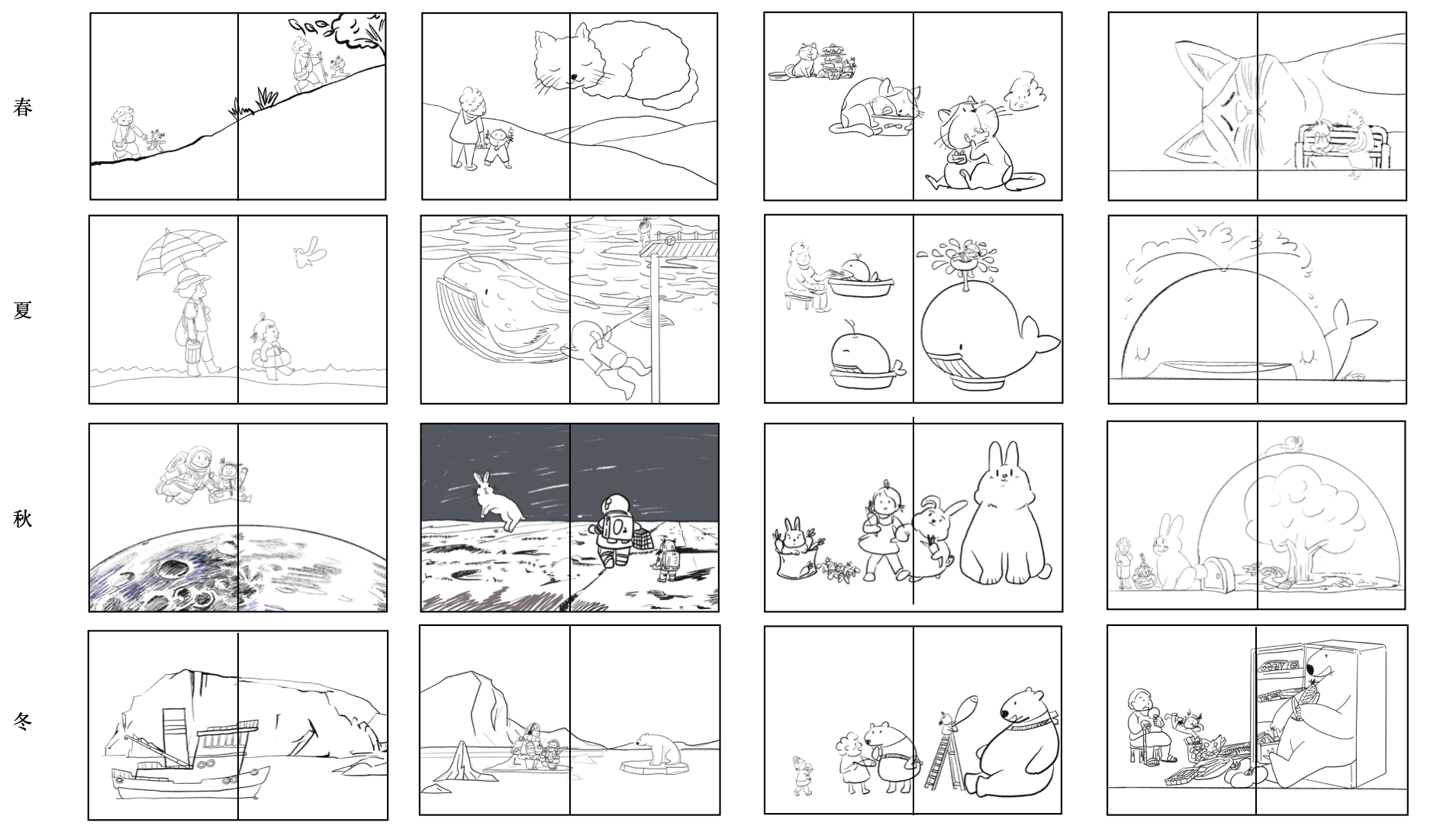 春

夏

秋

冬