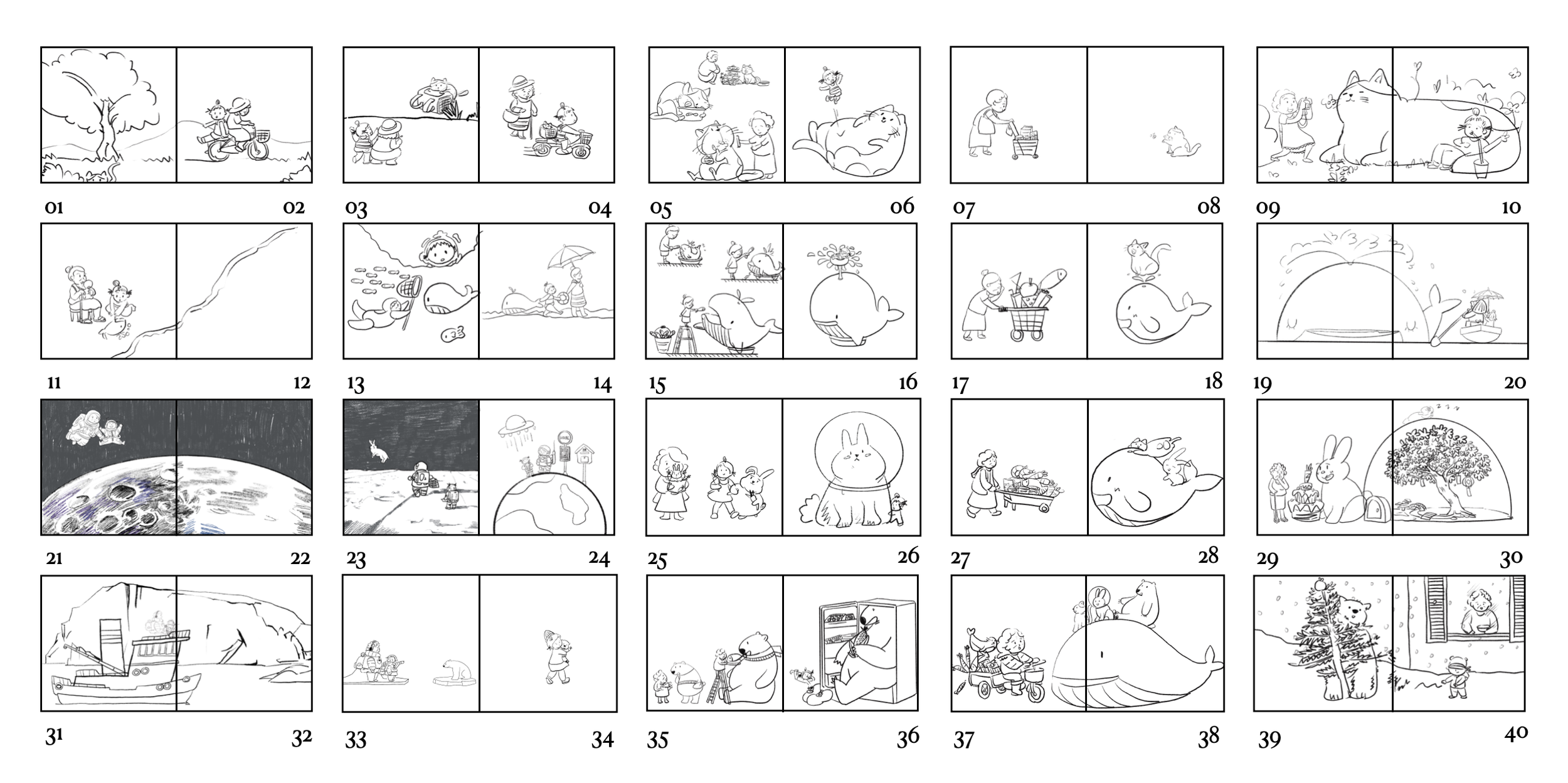 01 02 03 04 05 06 07 08 09 10

11 12 13 14 15 16 17 18 19 20

21 22 23 24 25 26 27 28 29 30

31 32 33 34 35 36 37 38 39 40