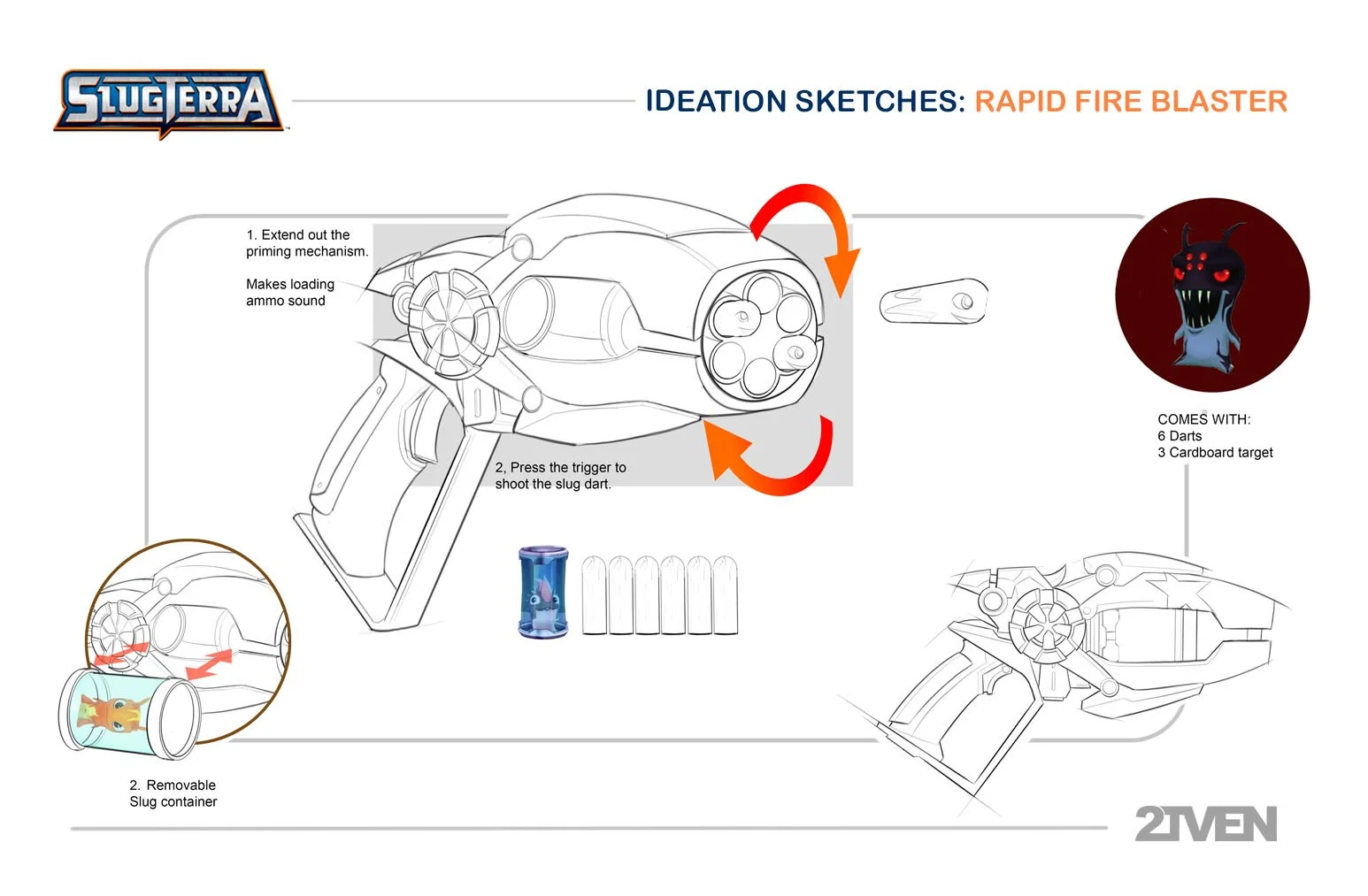 SLUGTERRA

IDEATION SKETCHES: RAPID FIRE BLASTER

1. Extend out the priming mechanism.

Makes loading ammo sound

2, Press the trigger to shoot the slug dart.

COMES WITH:
6 Darts
3 Cardboard target

2. Removable Slug container

2TVEN