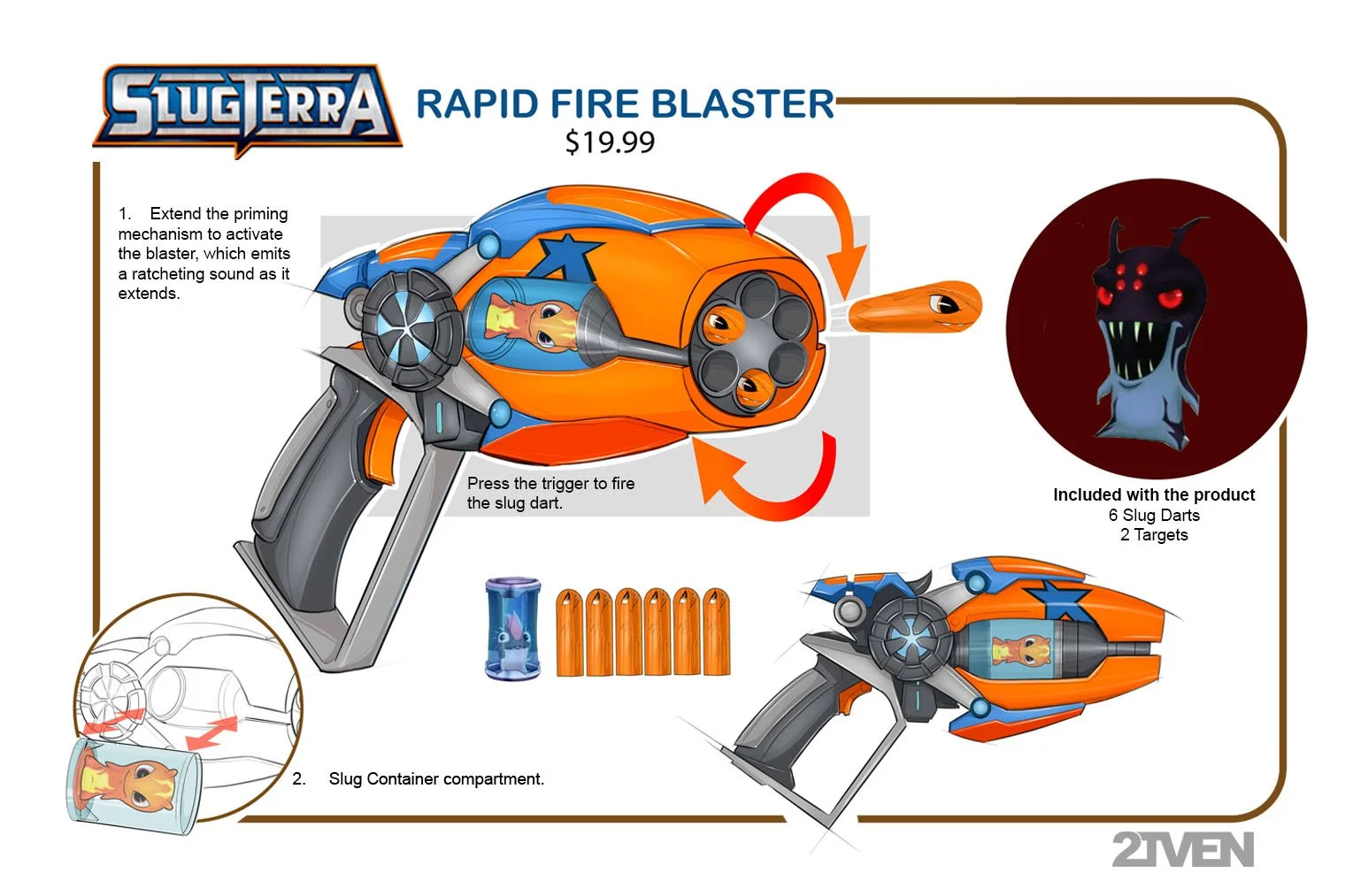 SLUGTERRA

RAPID FIRE BLASTER
$19.99

1. Extend the priming mechanism to activate the blaster, which emits a ratcheting sound as it extends.

Press the trigger to fire the slug dart.

Included with the product
6 Slug Darts
2 Targets

2. Slug Container compartment.

2TVEN