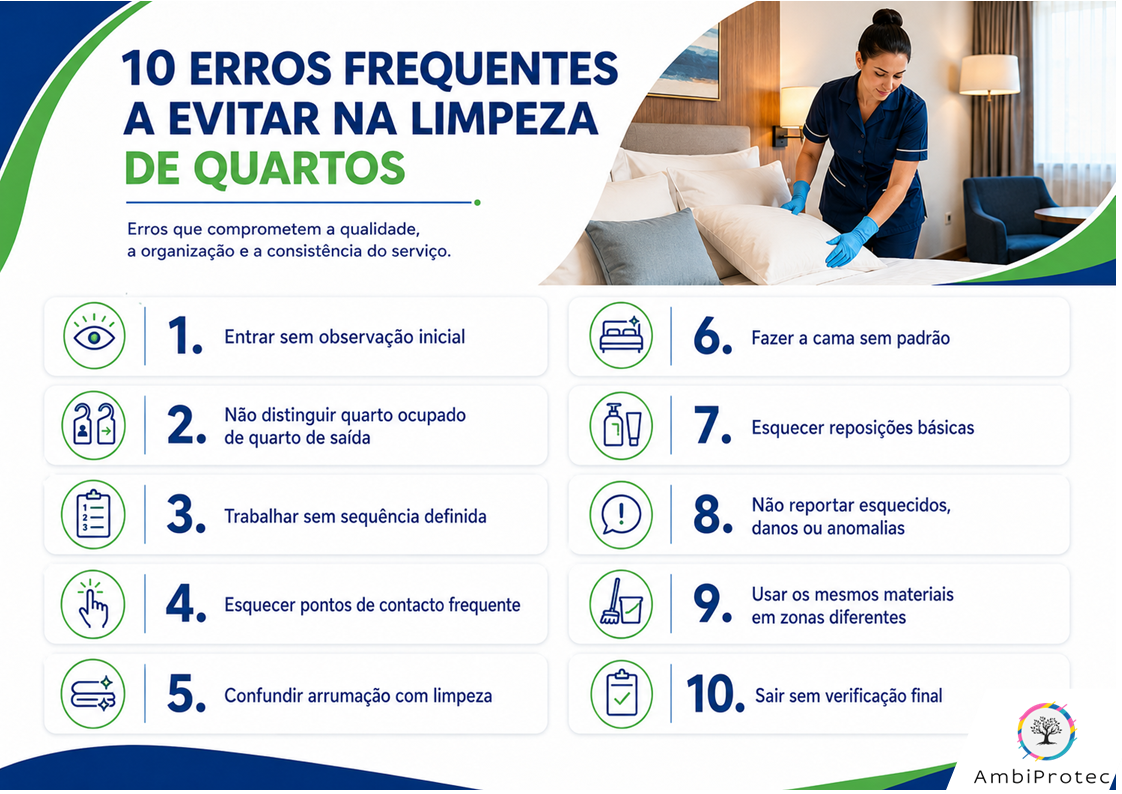 10 ERROS FREQUENTES A EVITAR NA LIMPEZA DE QUARTOS

Erros que comprometem a qualidade, a organização e a consistência do serviço.

1. Entrar sem observação inicial

2. Não distinguir quarto ocupado de quarto de saída

3. Trabalhar sem sequência definida

4. Esquecer pontos de contacto frequente

5. Confundir arrumação com limpeza

6. Fazer a cama sem padrão

7. Esquecer reposições básicas

8. Não reportar esquecidos, danos ou anomalias

9. Usar os mesmos materiais em zonas diferentes

10. Sair sem verificação final

AmbiProtec