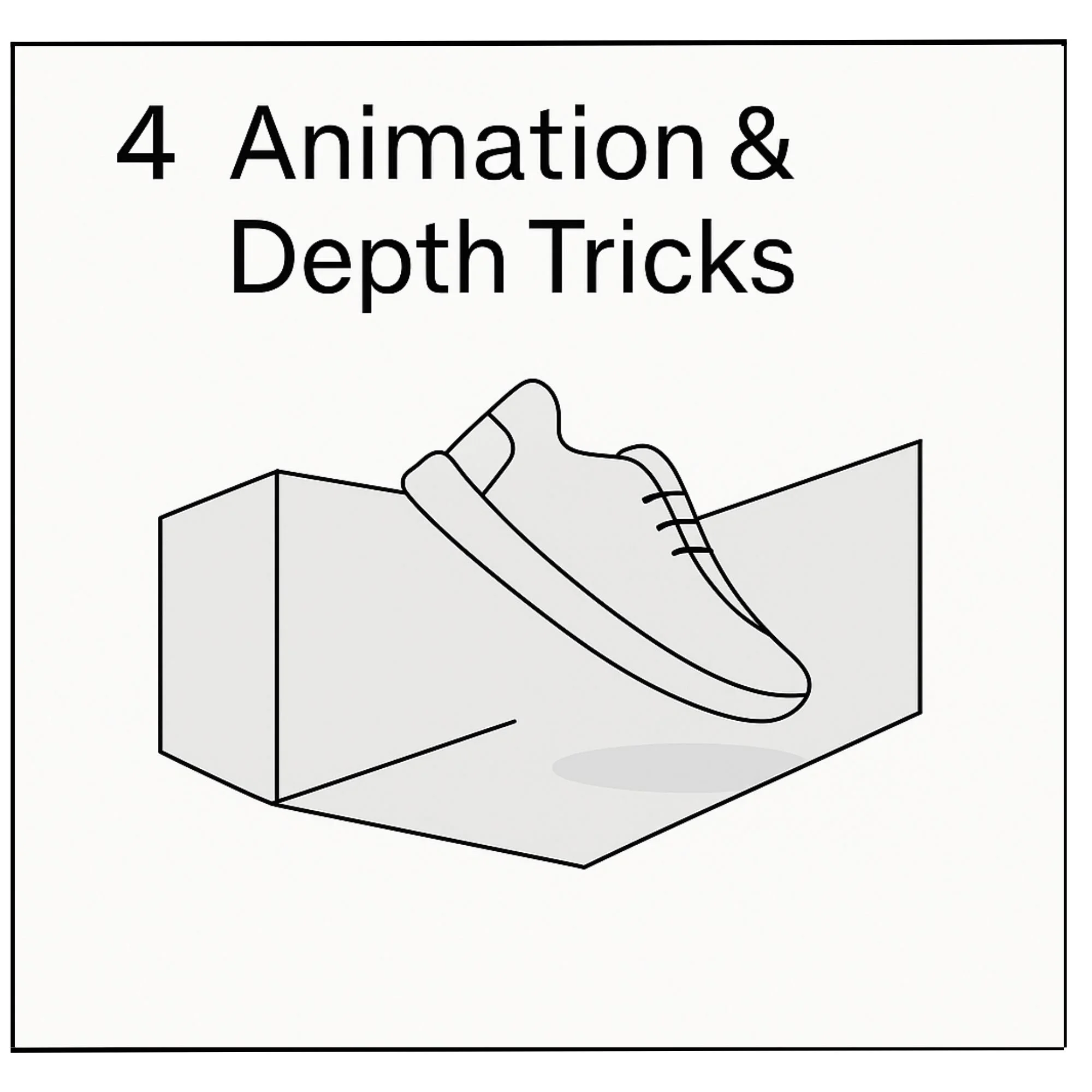 4 Animation & Depth Tricks