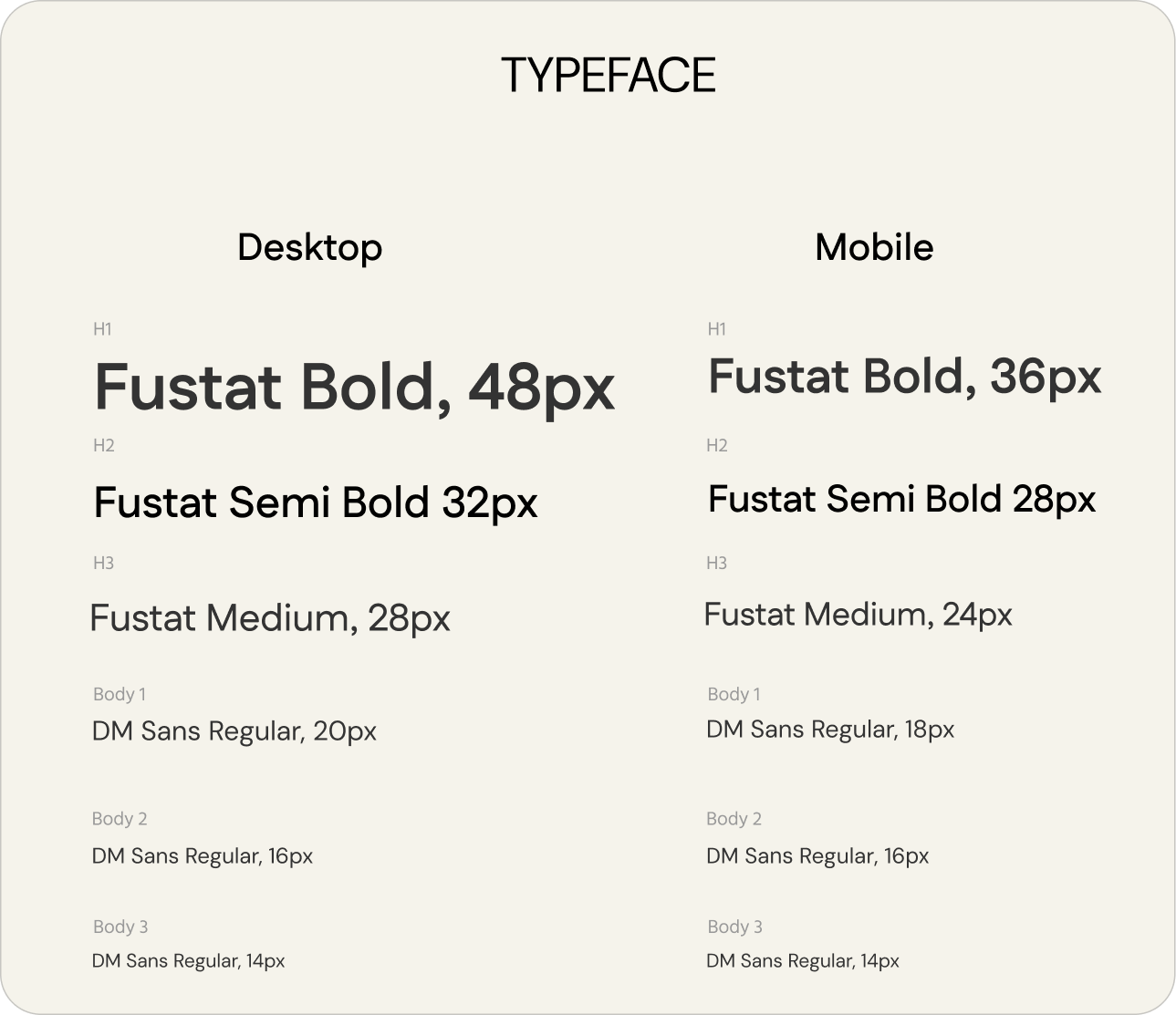 TYPEFACE

Desktop

H1

Fustat Bold, 48px

H2

Fustat Semi Bold 32px

H3

Fustat Medium, 28px

Body 1

DM Sans Regular, 20px

Body 2

DM Sans Regular, 16px

Body 3

DM Sans Regular, 14px

Mobile

H1

Fustat Bold, 36px

H2

Fustat Semi Bold 28px

H3

Fustat Medium, 24px

Body 1

DM Sans Regular, 18px

Body 2

DM Sans Regular, 16px

Body 3

DM Sans Regular, 14px