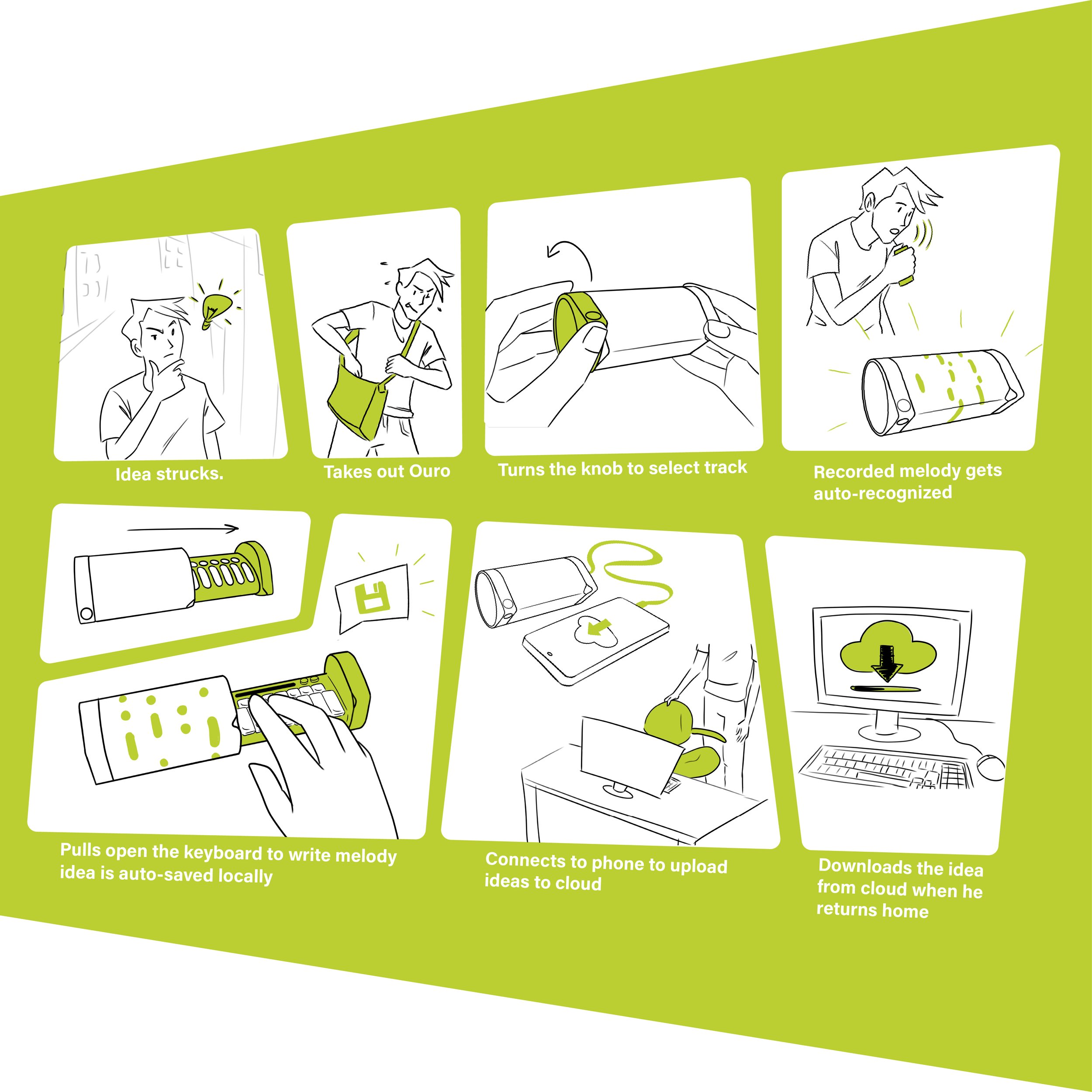 Idea strucks.

Takes out Ouro

Turns the knob to select track

Recorded melody gets auto-recognized

Pulls open the keyboard to write melody idea is auto-saved locally

Connects to phone to upload ideas to cloud

Downloads the idea from cloud when he returns home